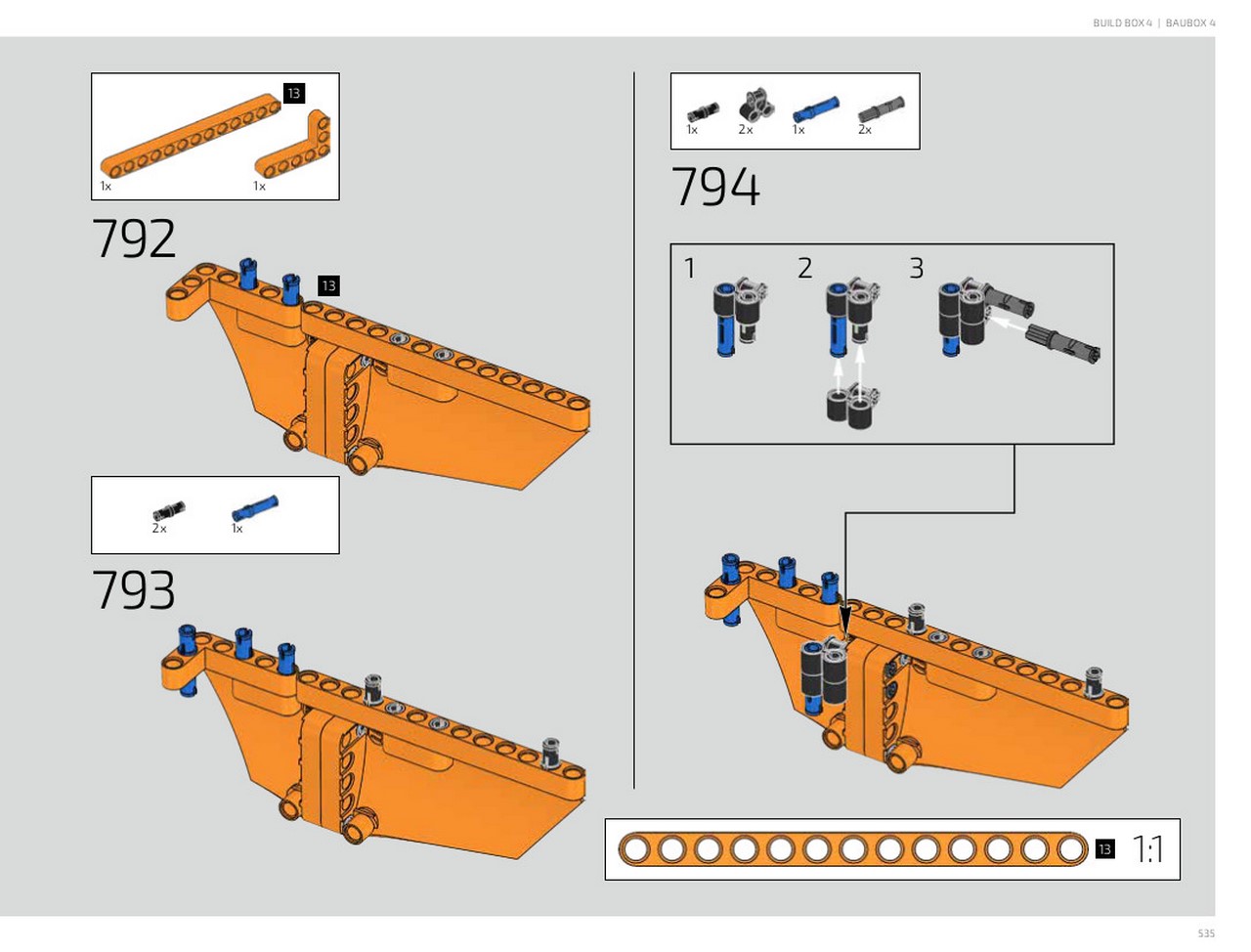 BUILD BOX 4 | BAUBOX 4

13

1x

1x

792

13

2x

1x

793

1x

2x

1x

2x

794

1

2

3

13

1:1

535