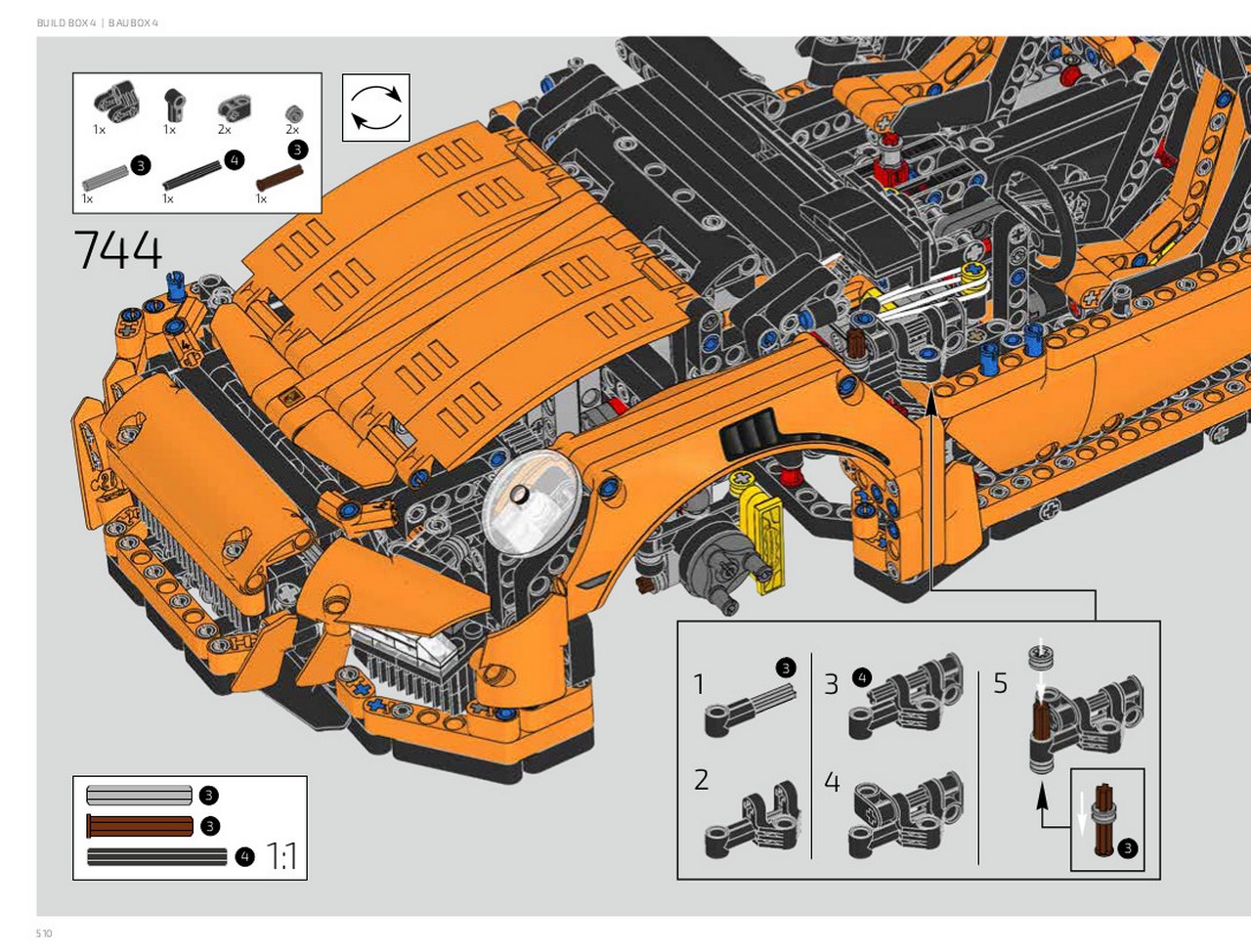 BUILD BOX 4 | BAUBOX 4

1x 1x 2x 2x
3 4 3
1x 1x 1x

744

1 3
2
3 4
4
5
3

3
3
4 1:1

510