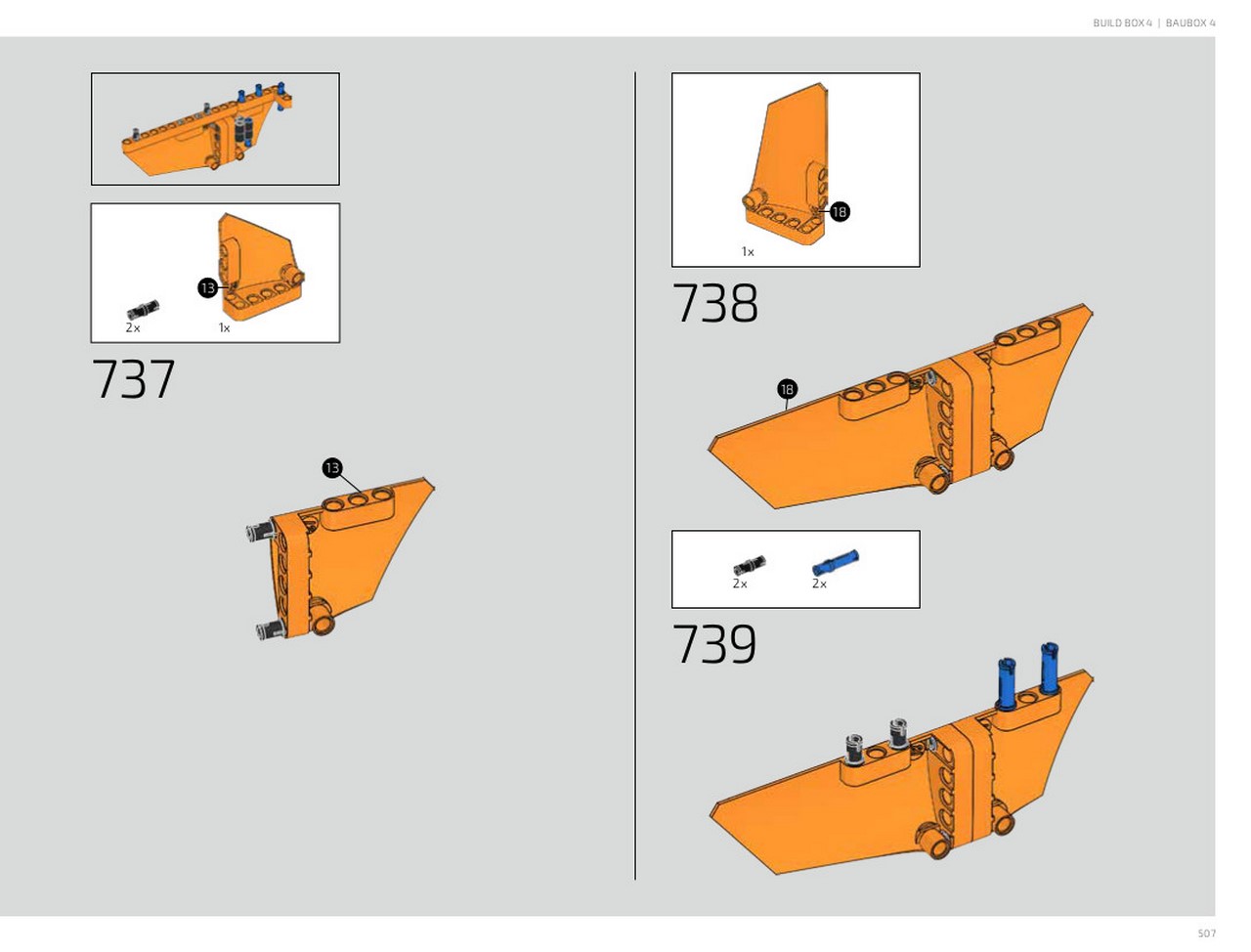 BUILD BOX 4 | BAUBOX 4

13

2x

1x

737

13

18

1x

738

18

2x

2x

739

507