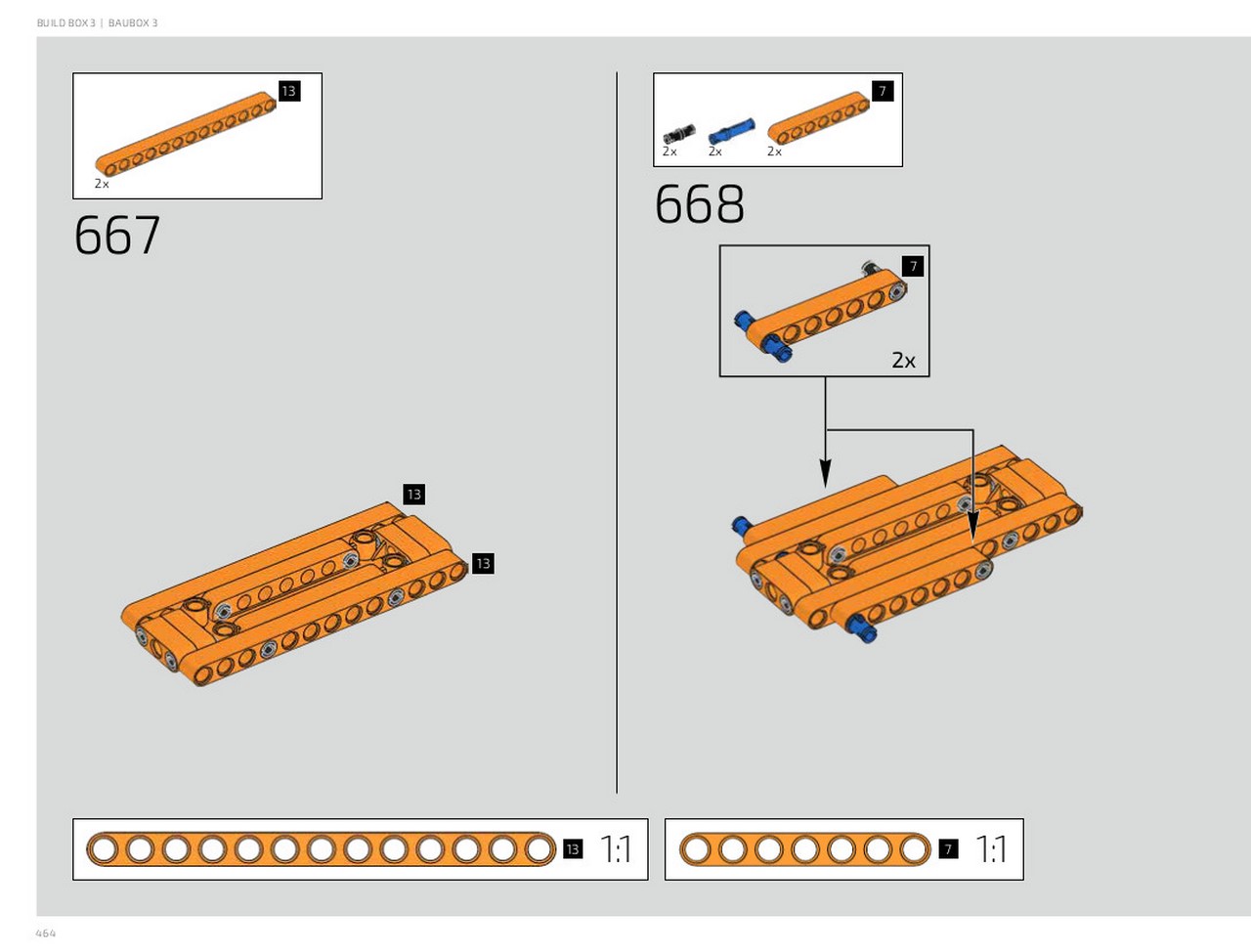 BUILD BOX 3 | BAUBOX 3

13
2x

667

13

13

7
2x 2x 2x

668

7
2x

13 1:1

7 1:1

464