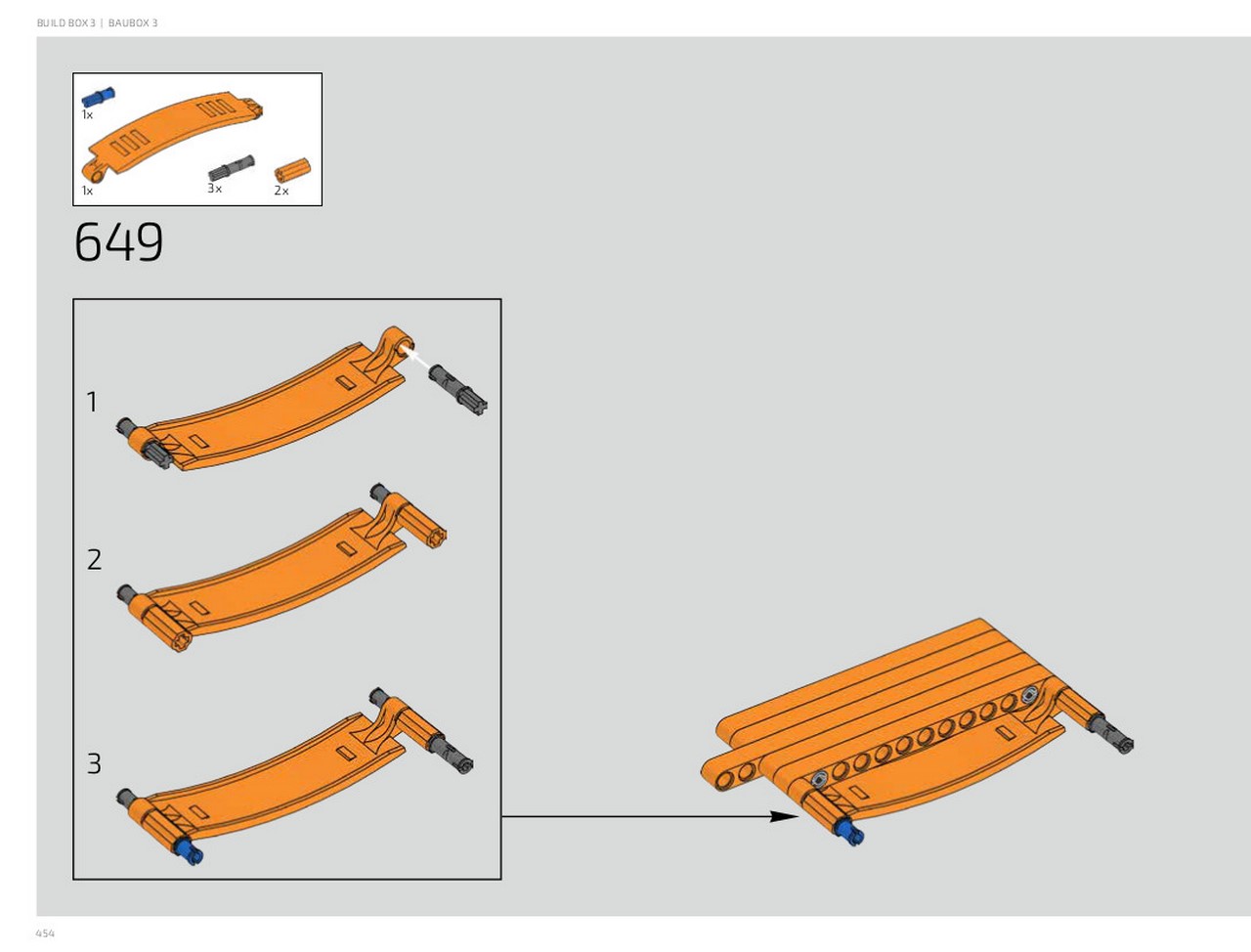 BUILD BOX 3 | BAUBOX 3

1x

1x

3x

2x

649

1

2

3

454