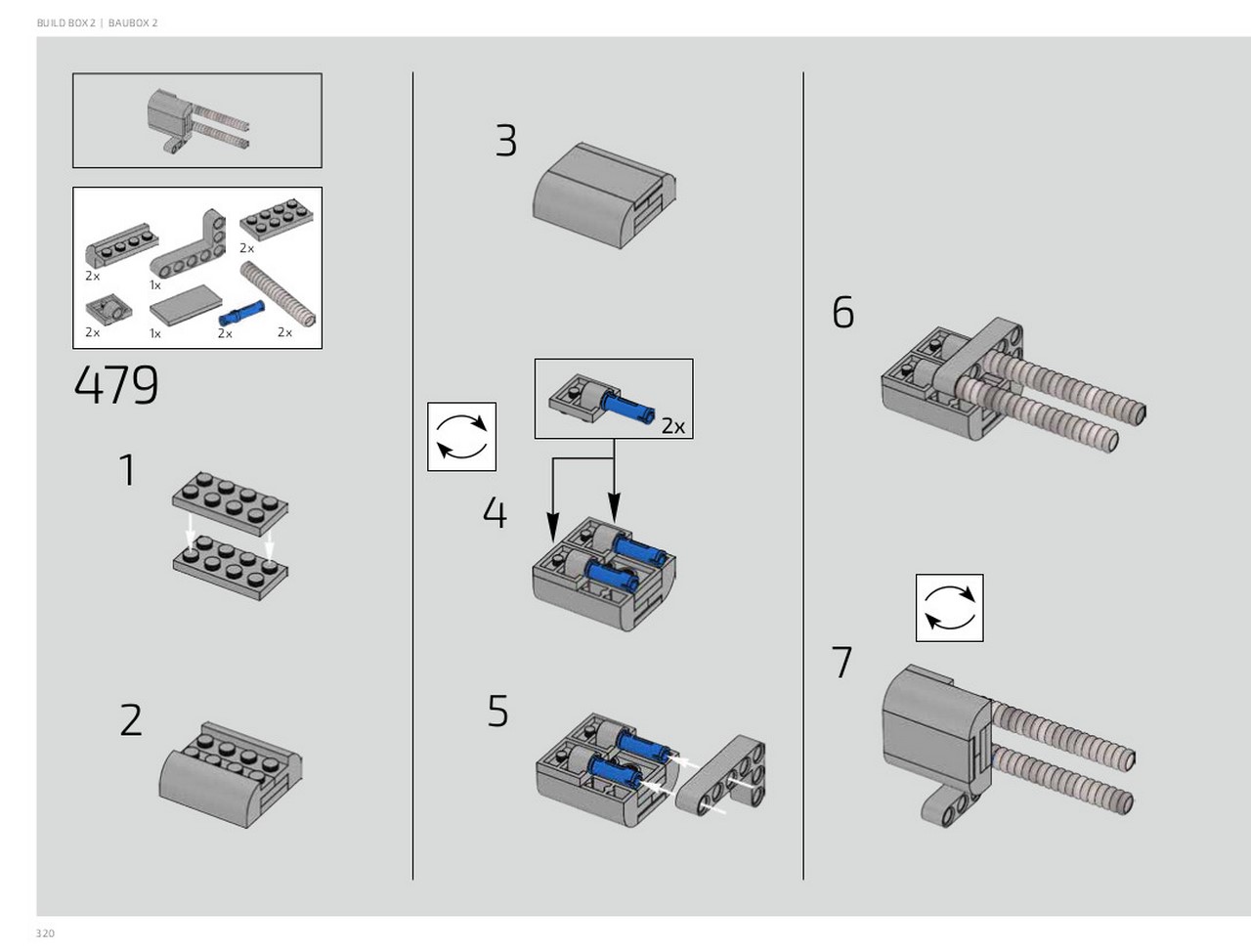 BUILD BOX 2 | BAUBOX 2

2x
1x
2x
2x
1x
2x
2x

479

1

2

3

2x

4

5

6

7

320