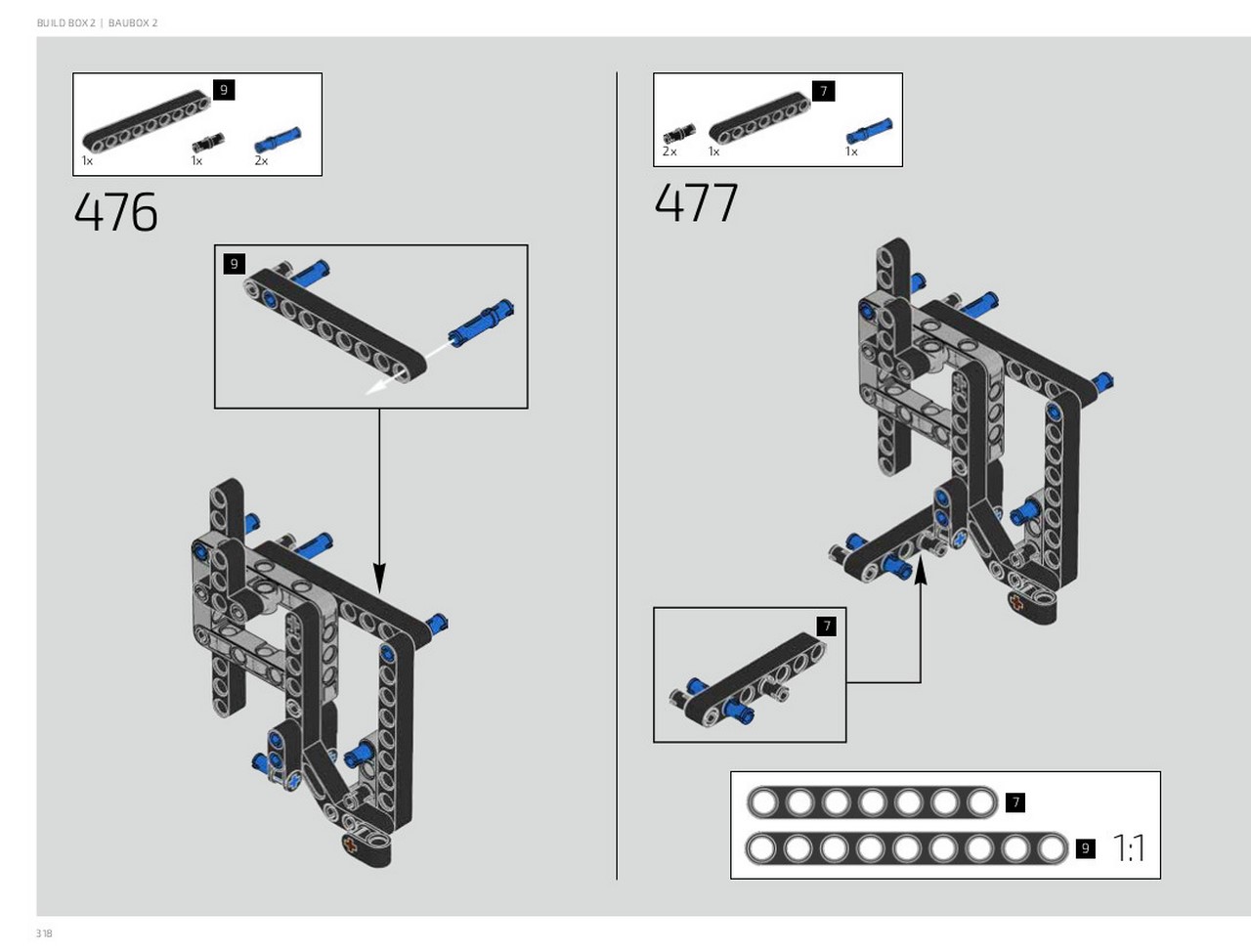 BUILD BOX 2 | BAUBOX 2

9

1x

1x

2x

476

9

7

2x

1x

1x

477

7

7

9

1:1

318