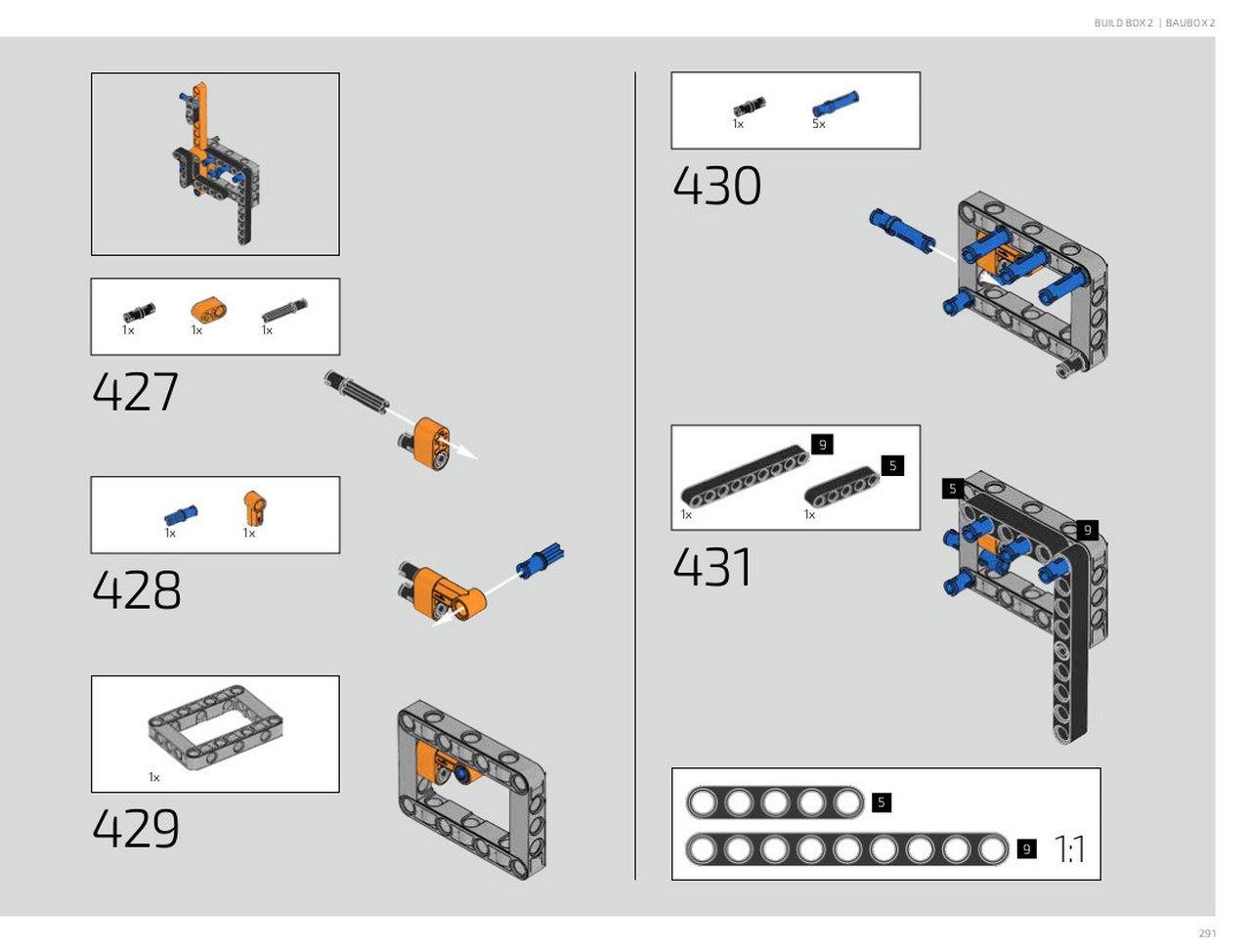 BUILD BOX 2 | BAUBOX 2

1x 1x 1x

427

1x 1x

428

1x

429

1x 5x

430

9 5

1x 1x

431

5 9

5

9 1:1

291