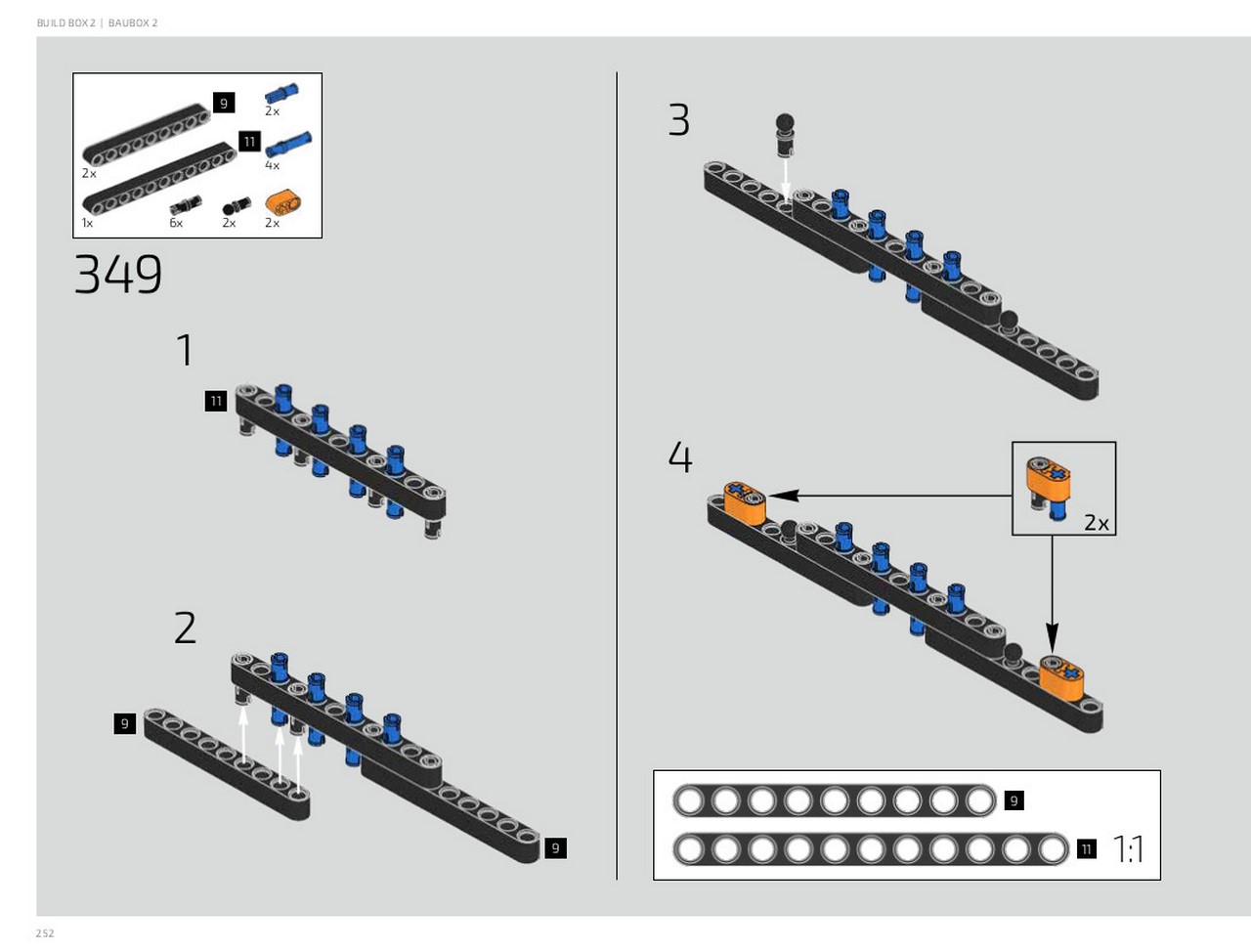 BUILD BOX 2 | BAUBOX 2

9
2x
11
2x
4x
1x
6x
2x
2x

349

1
11

2
9
9

3

4
2x

9
11
1:1

252