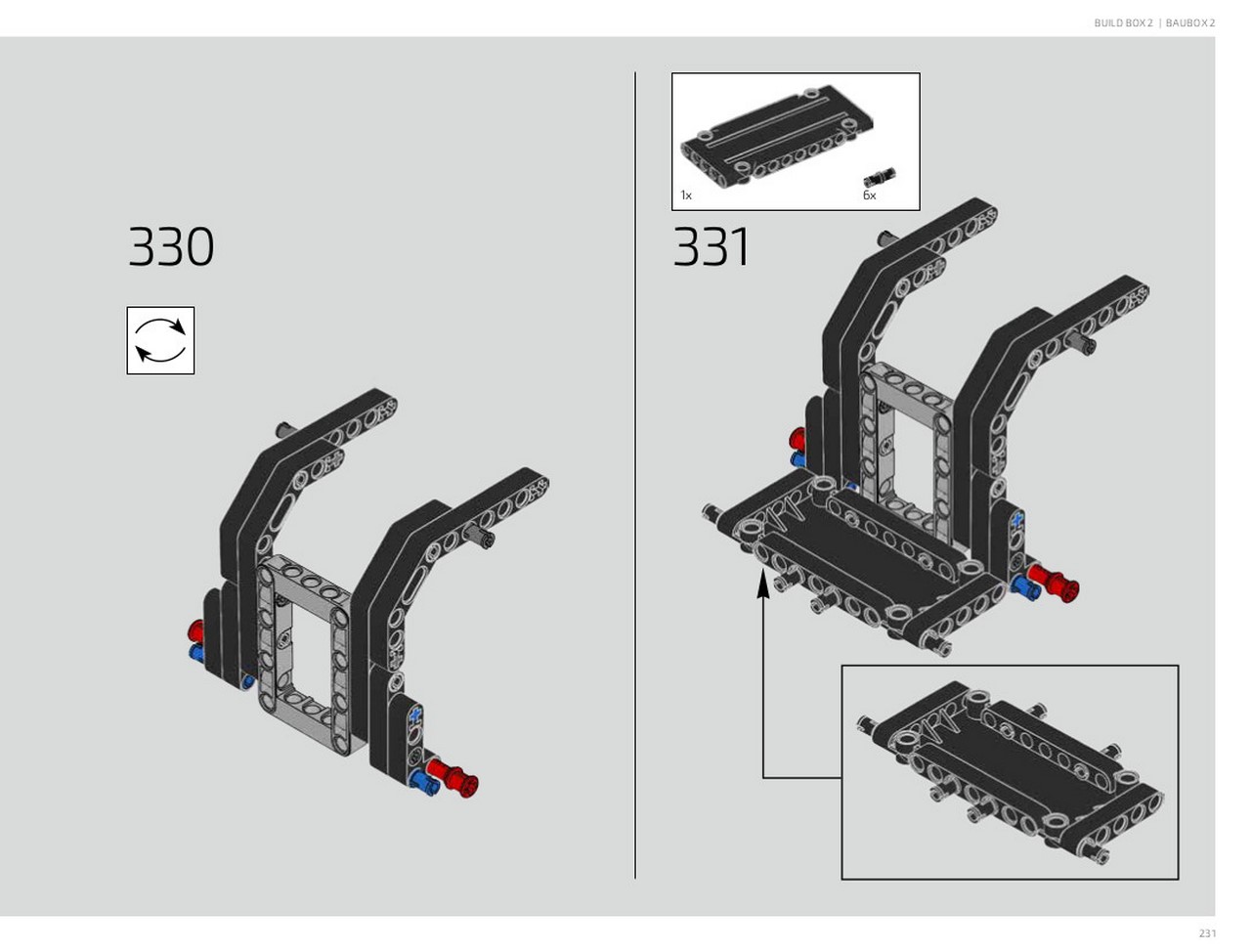 BUILD BOX 2 | BAUBOX 2

330

1x

6x

331

231