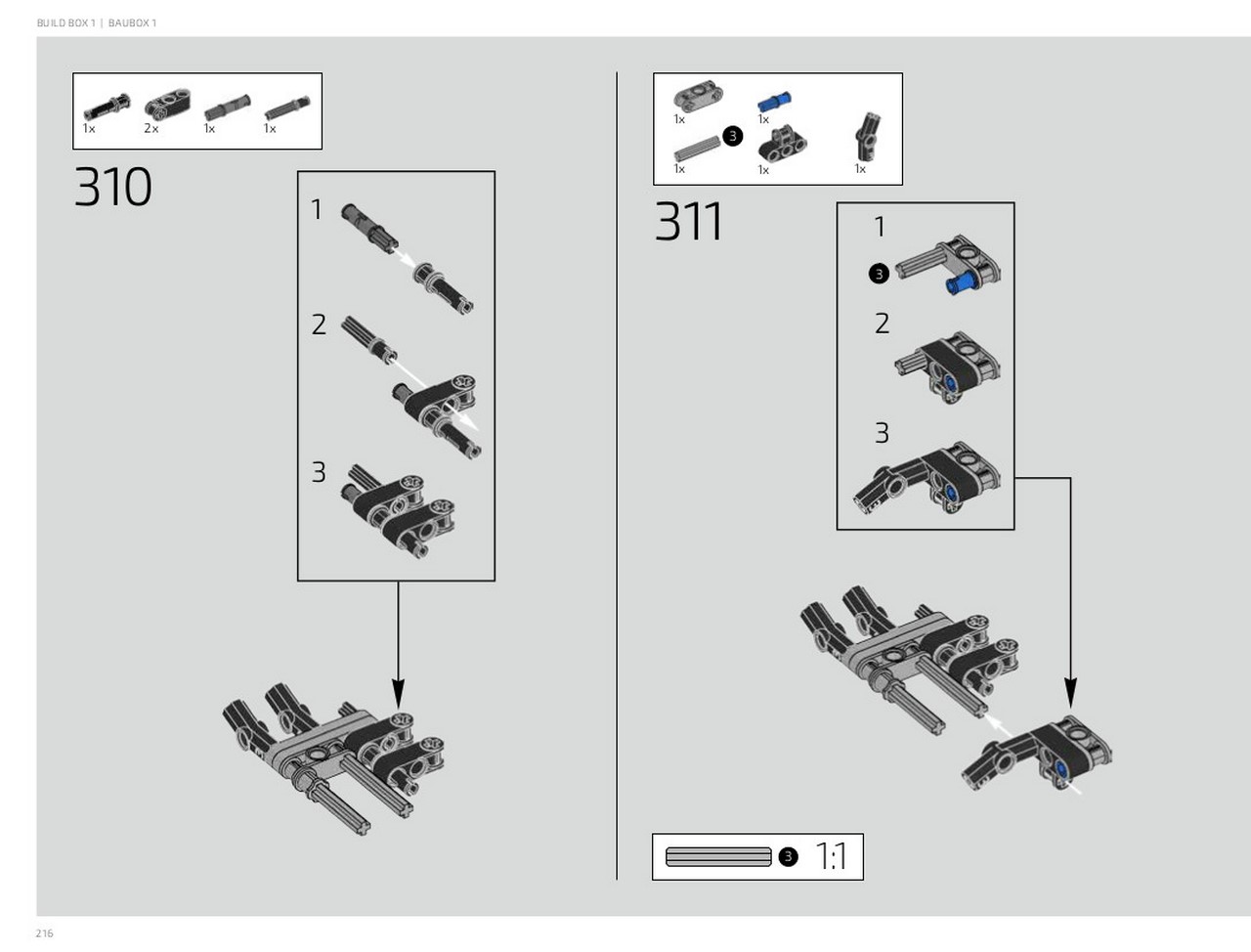 BUILD BOX 1 | BAUBOX 1

1x 2x 1x 1x

310

1

2

3

1x 1x
3
1x 1x 1x

311

1
3

2

3

3 1:1

216