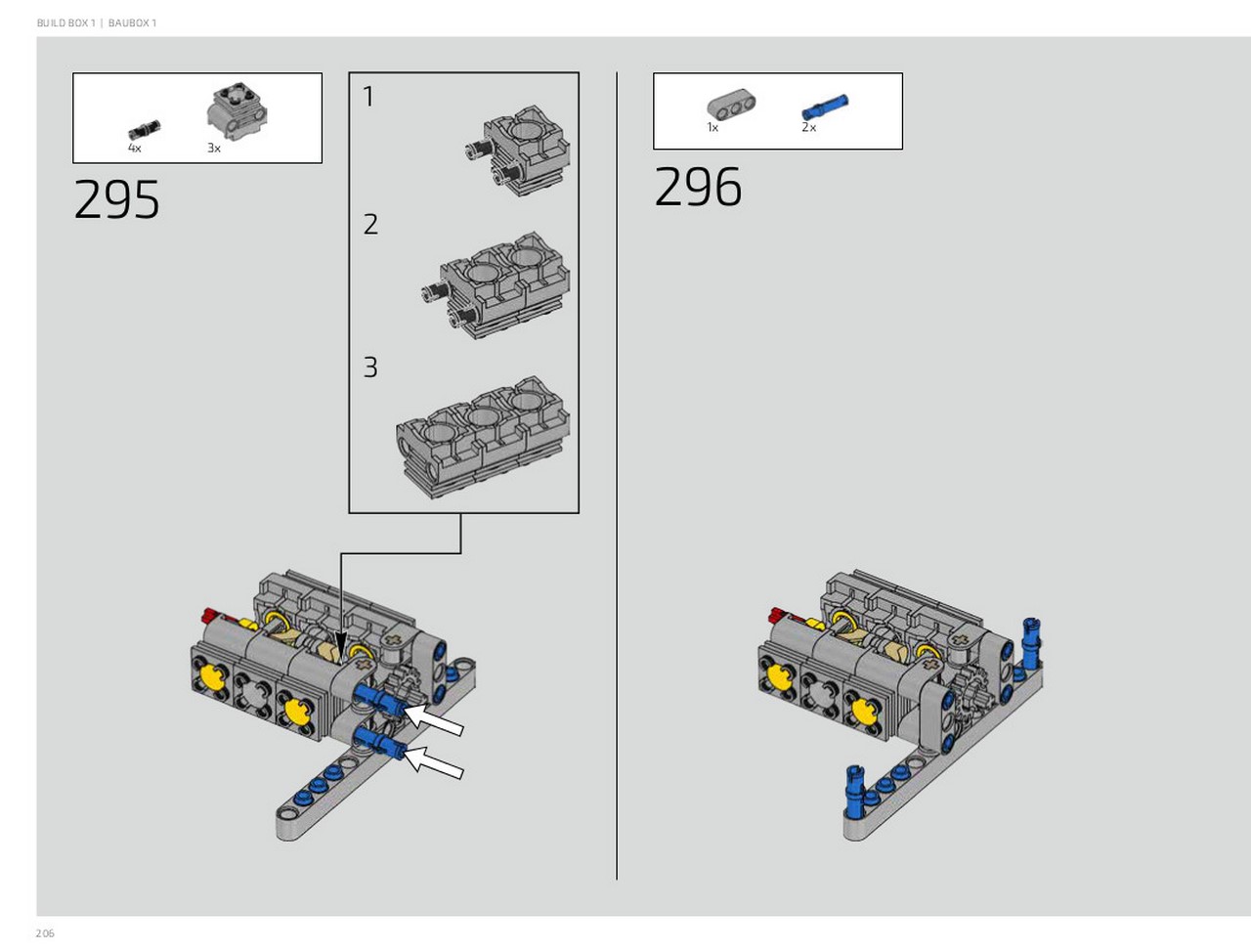 BUILD BOX 1 | BAUBOX 1

4x 3x

295

1

2

3

1x 2x

296

206