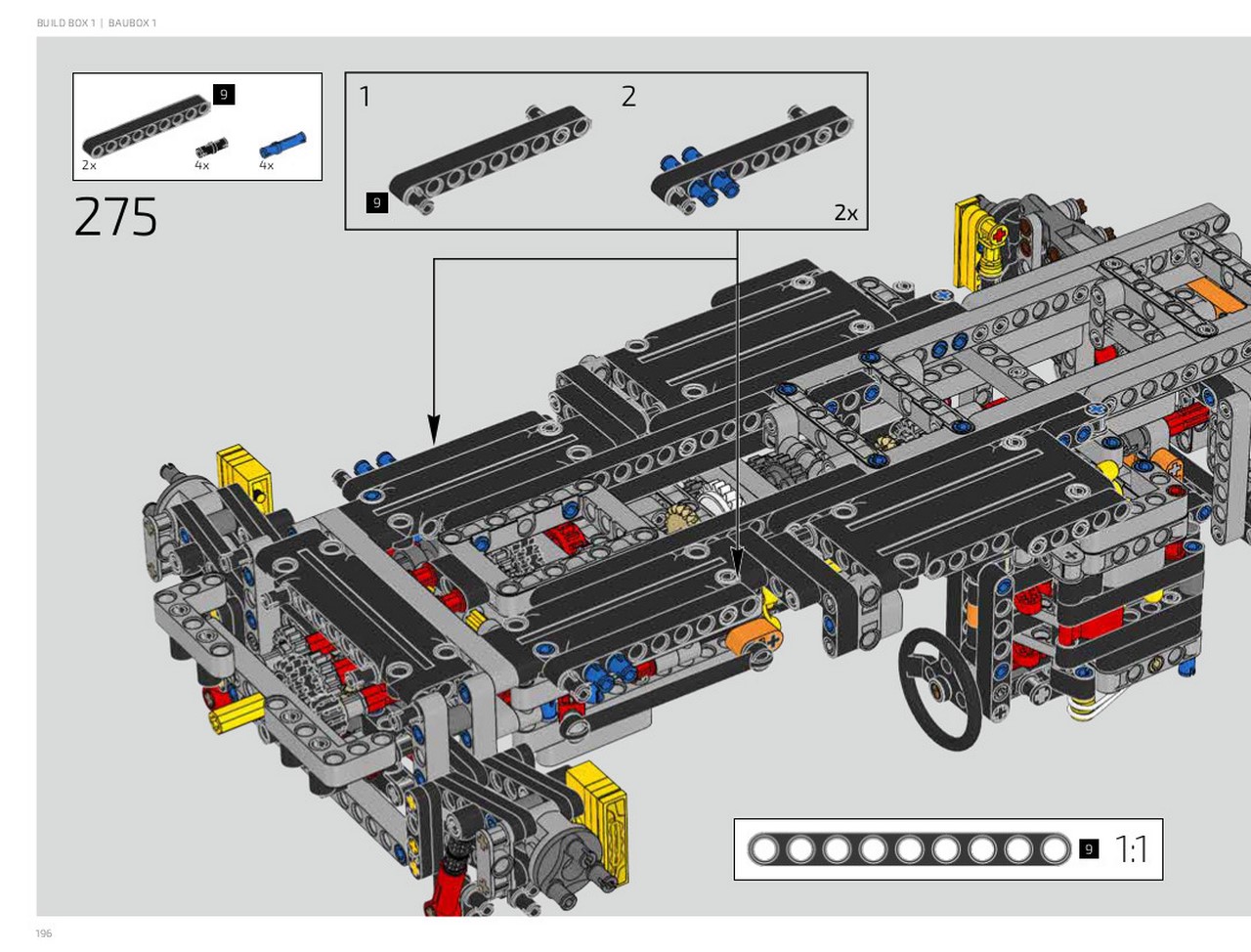 BUILD BOX 1 | BAUBOX 1

9
2x
4x
4x

275

1
9

2
2x

9
1:1

196