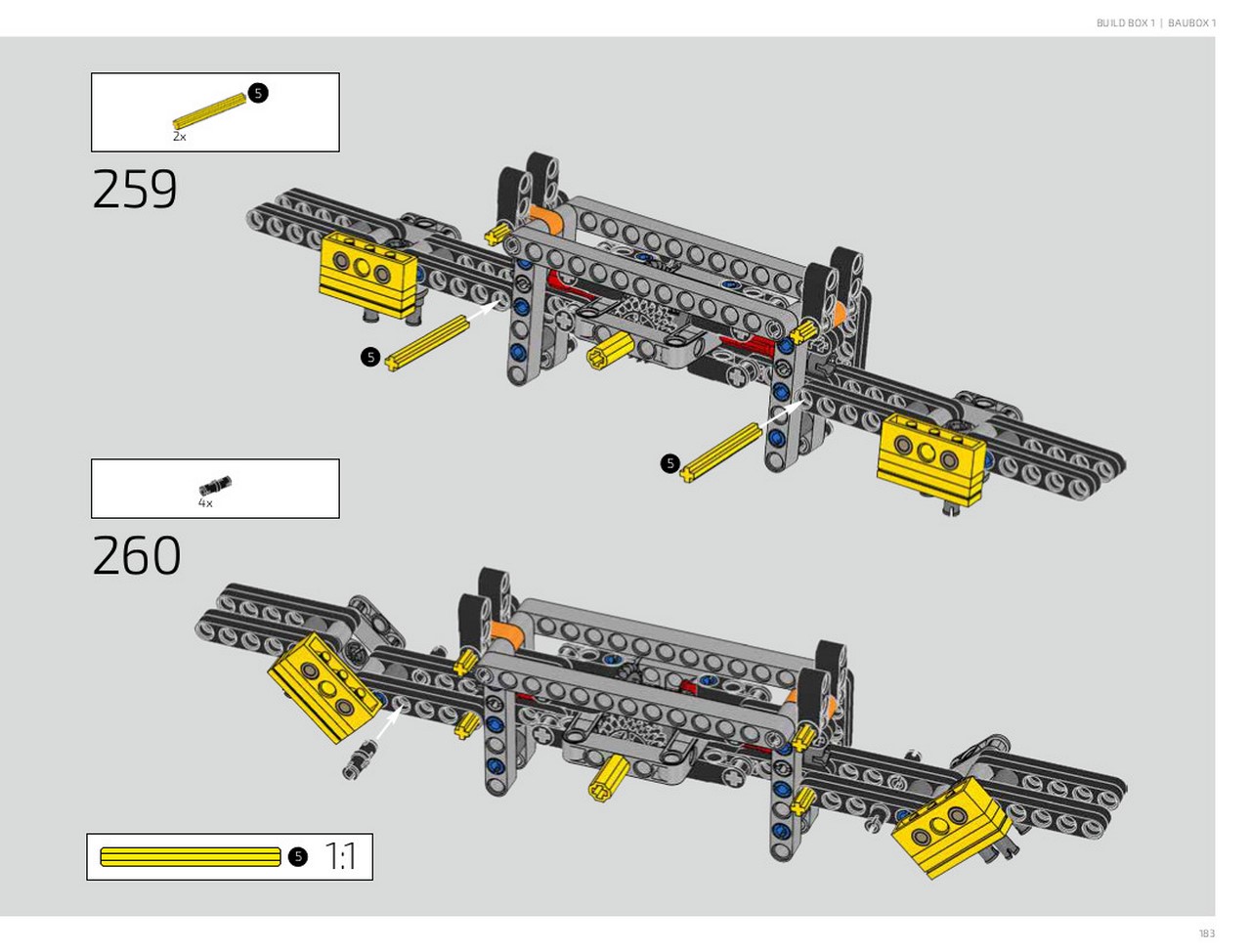 BUILD BOX 1 | BAUBOX 1

5
2x

259

5

5

4x

260

5 1:1

183