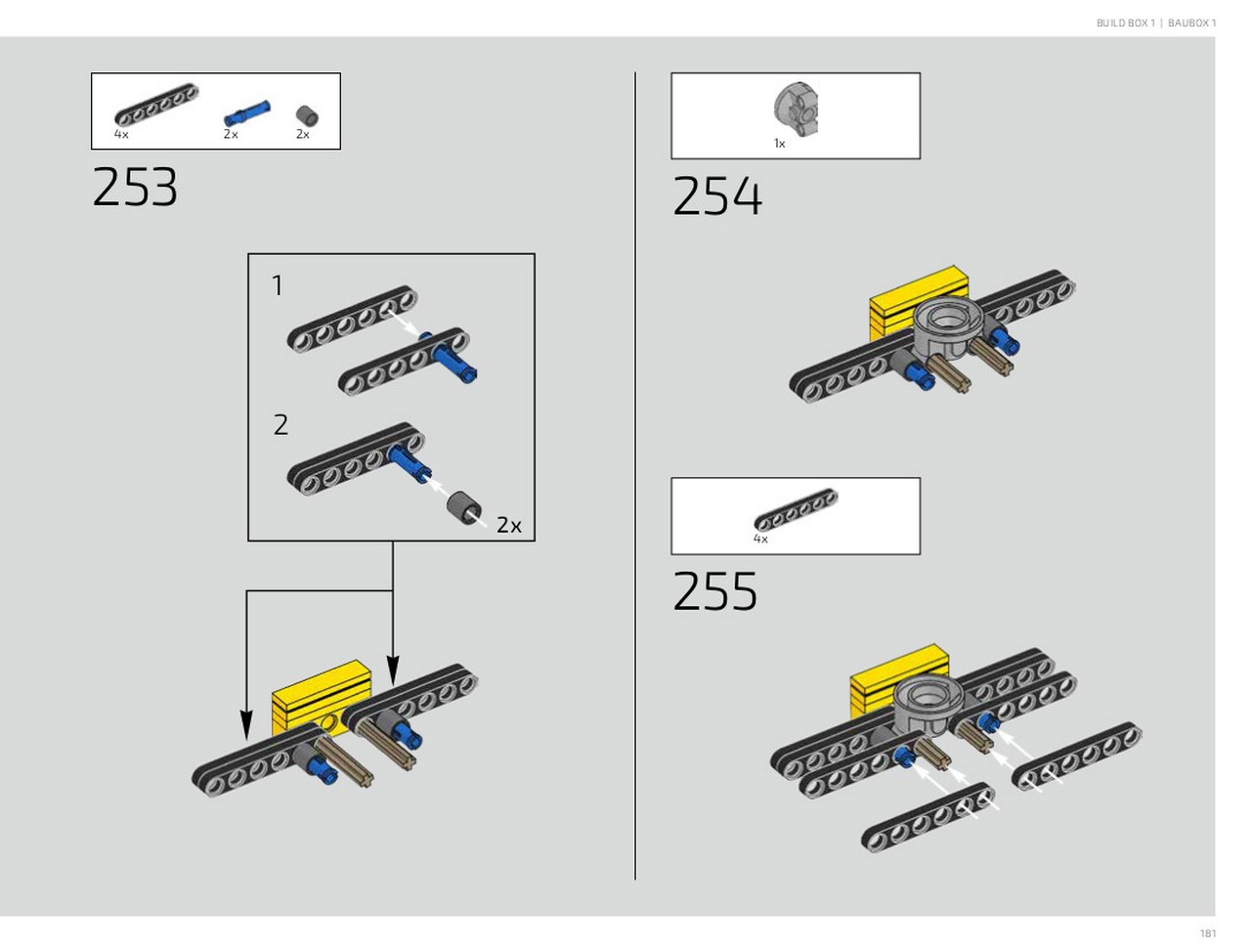 BUILD BOX 1 | BAUBOX 1

4x 2x 2x

253

1

2

2x

1x

254

4x

255

181