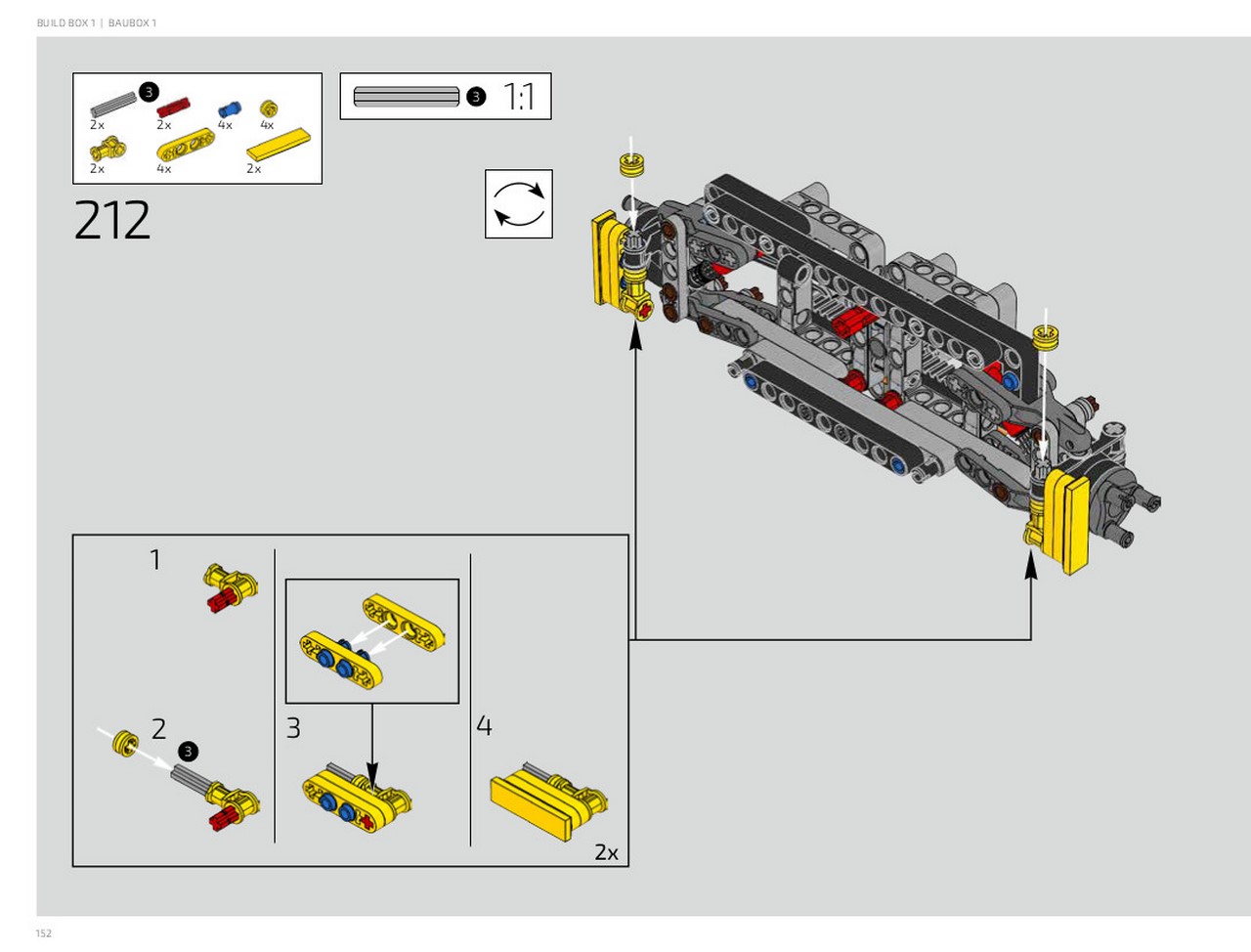 BUILD BOX 1 | BAUBOX 1

3
2x 2x 4x 4x
2x 4x 2x

3 1:1

212

1

2
3

3

4

2x

152