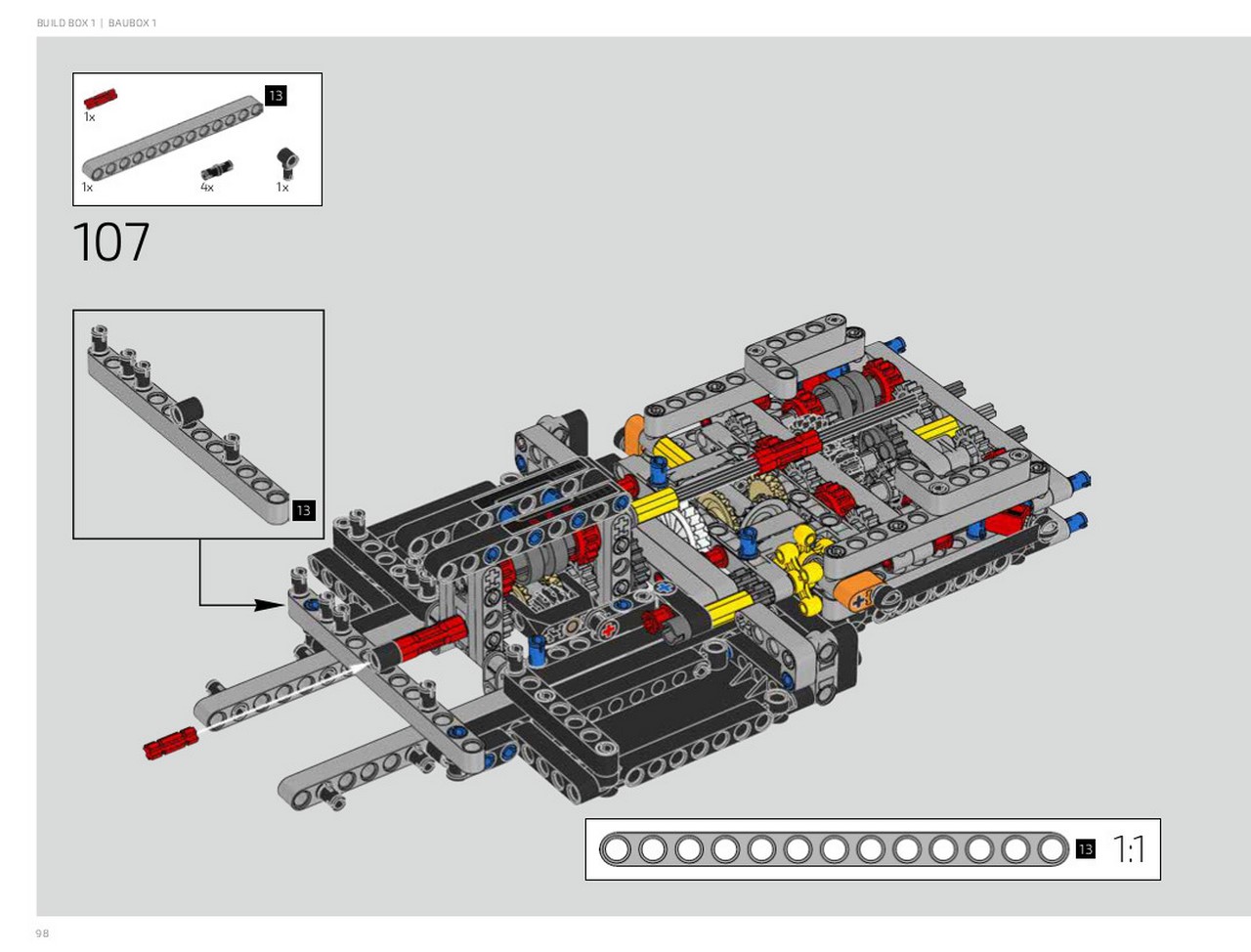 BUILD BOX 1 | BAUBOX 1

1x

13

1x

4x

1x

107

13

13

1:1

98