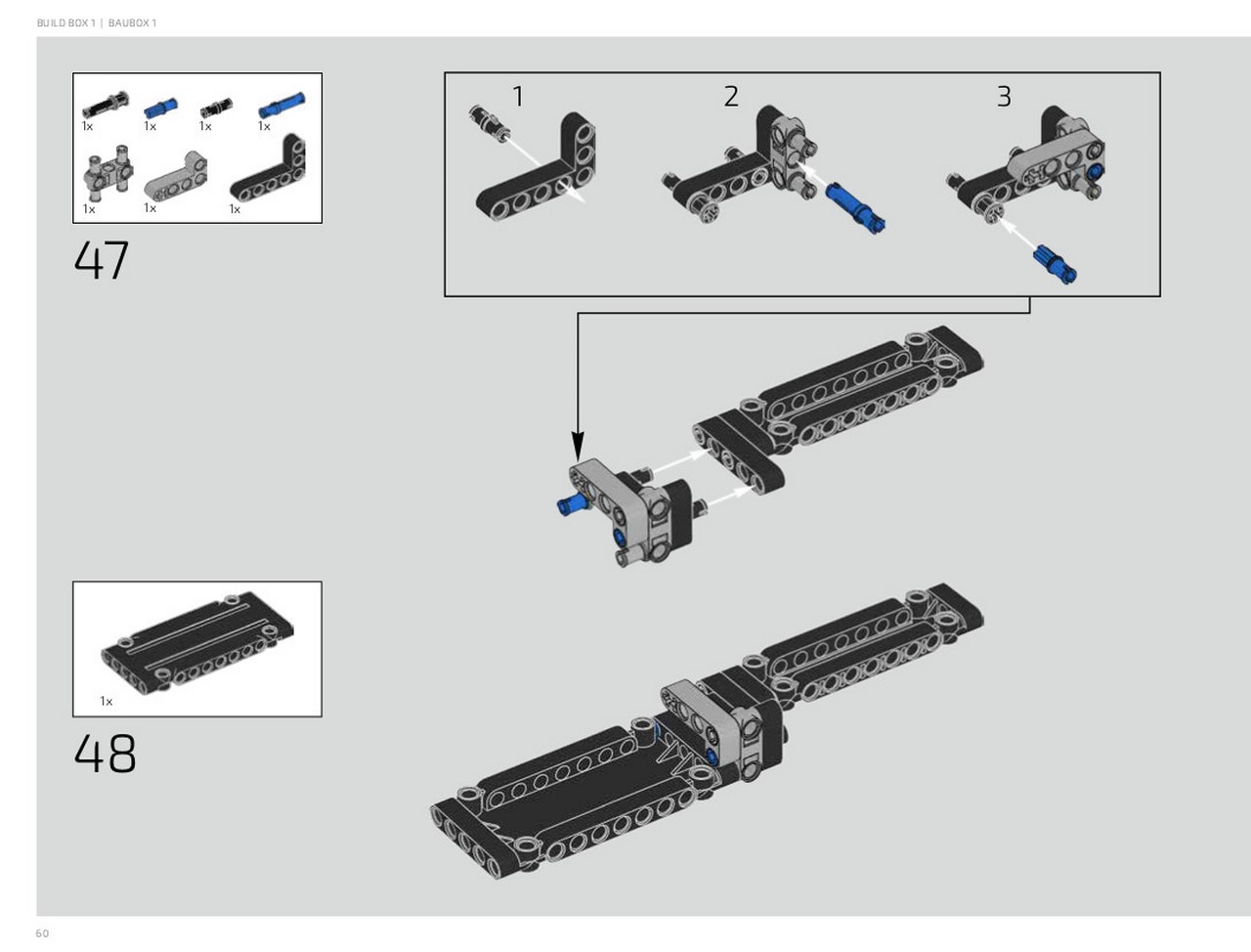 BUILD BOX 1 | BAUBOX 1

1x 1x 1x 1x

1x 1x 1x

47

1

2

3

1x

48

60