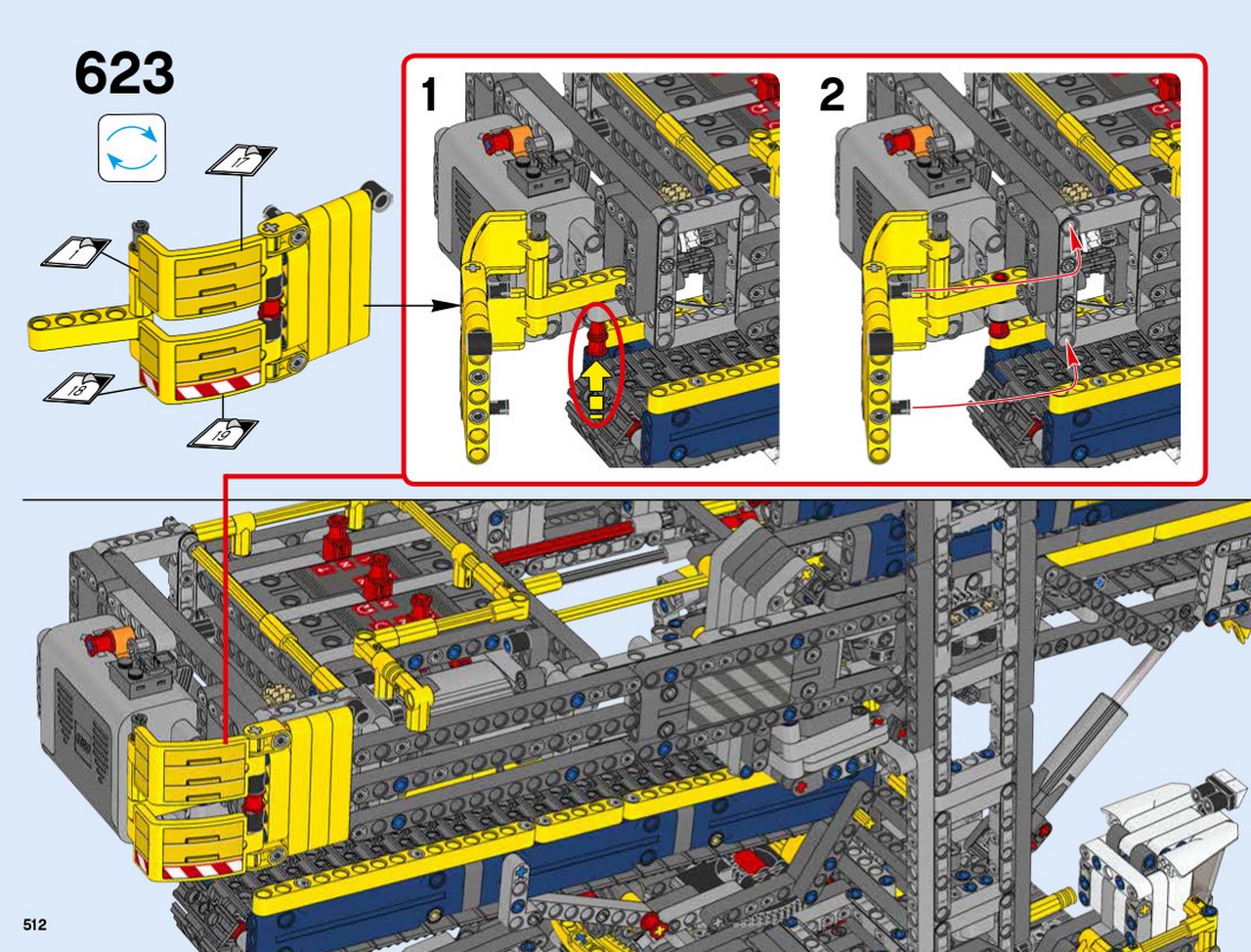 623

17

1

18

19

1

2

512