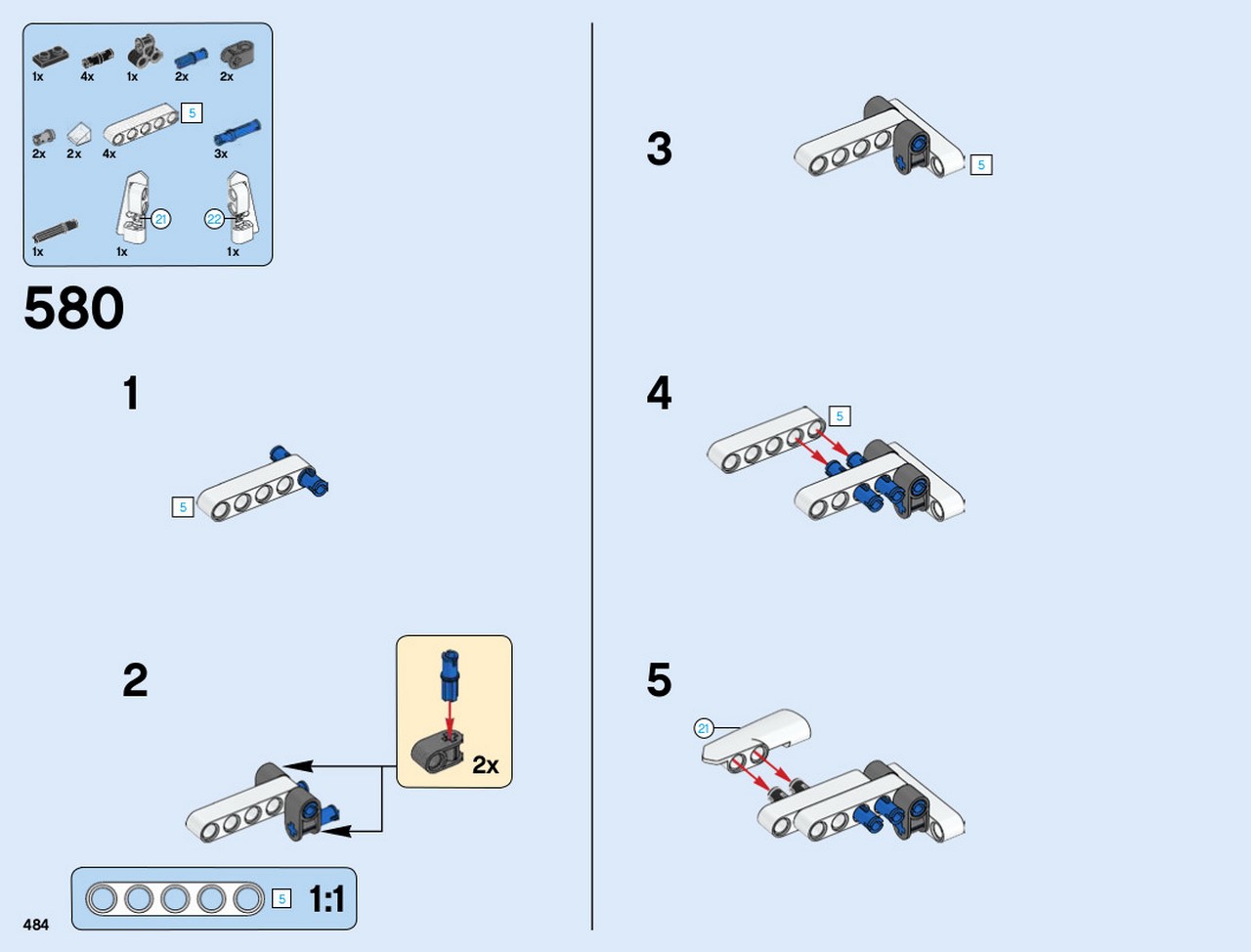 1x 4x 1x 2x 2x

5

2x 2x 4x 3x

21

22

1x 1x 1x

580

1

5

2

2x

5 1:1

484

3

5

4

5

5

21