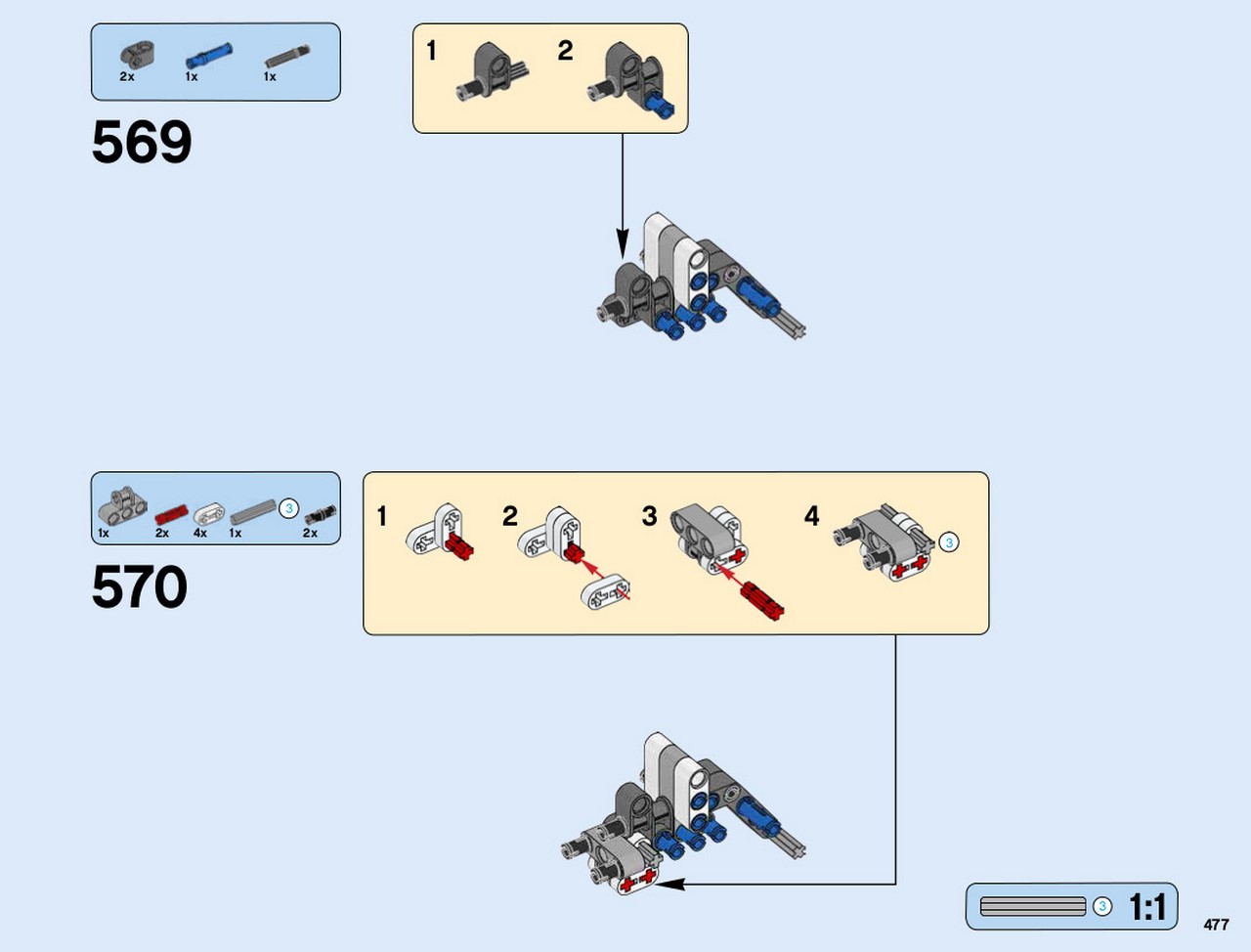 2x 1x 1x

569

1 2

1x 2x 4x 1x 3 2x

570

1 2 3 4 3

3 1:1

477