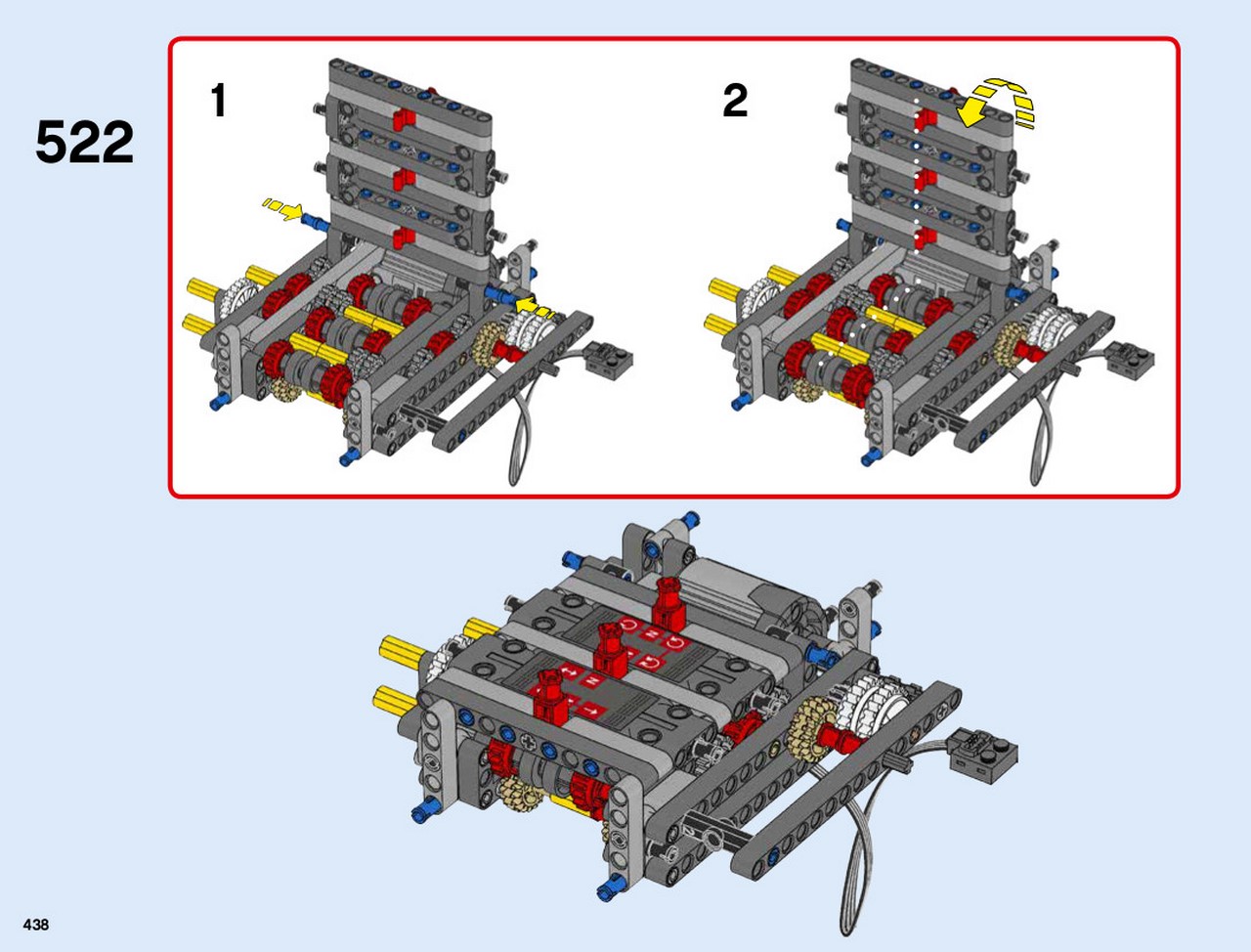 522

1

2

438