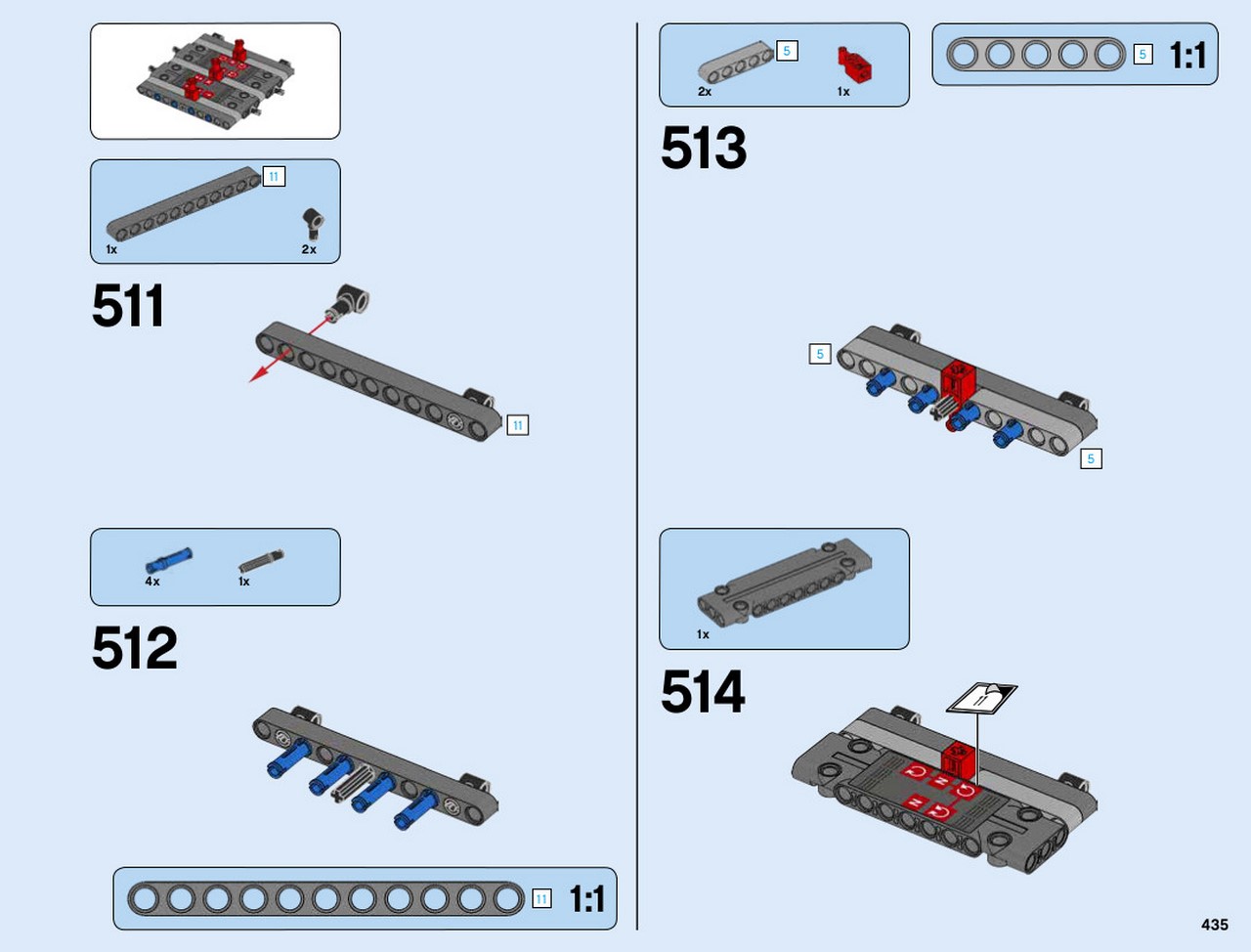 11
1x
2x

511

11

4x
1x

512

11 1:1

5
2x
1x

5 1:1

513

5
5

1x

514

435