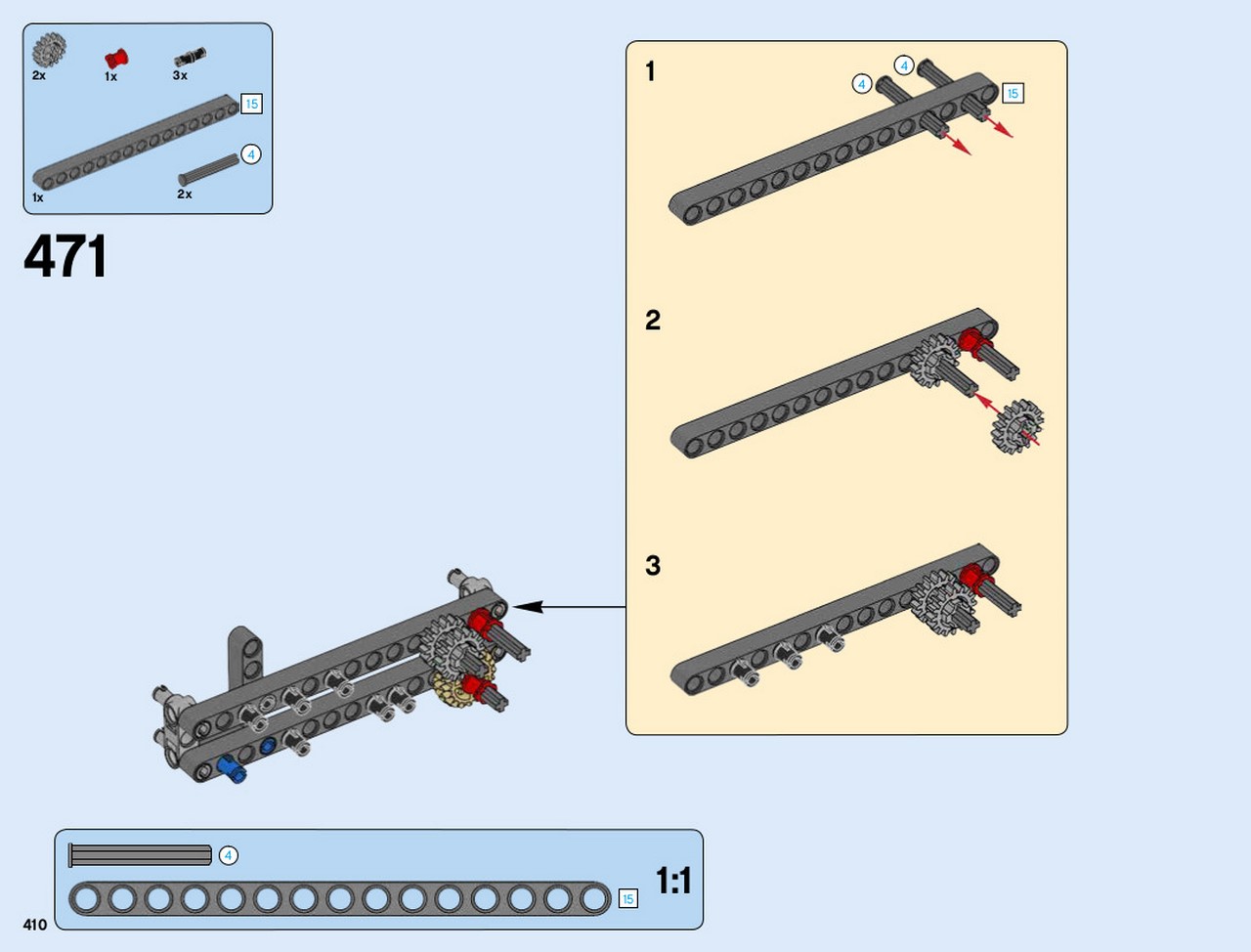 2x
1x
3x
15
4
1x
2x

471

1
4
4
15

2

3

4
15
1:1

410