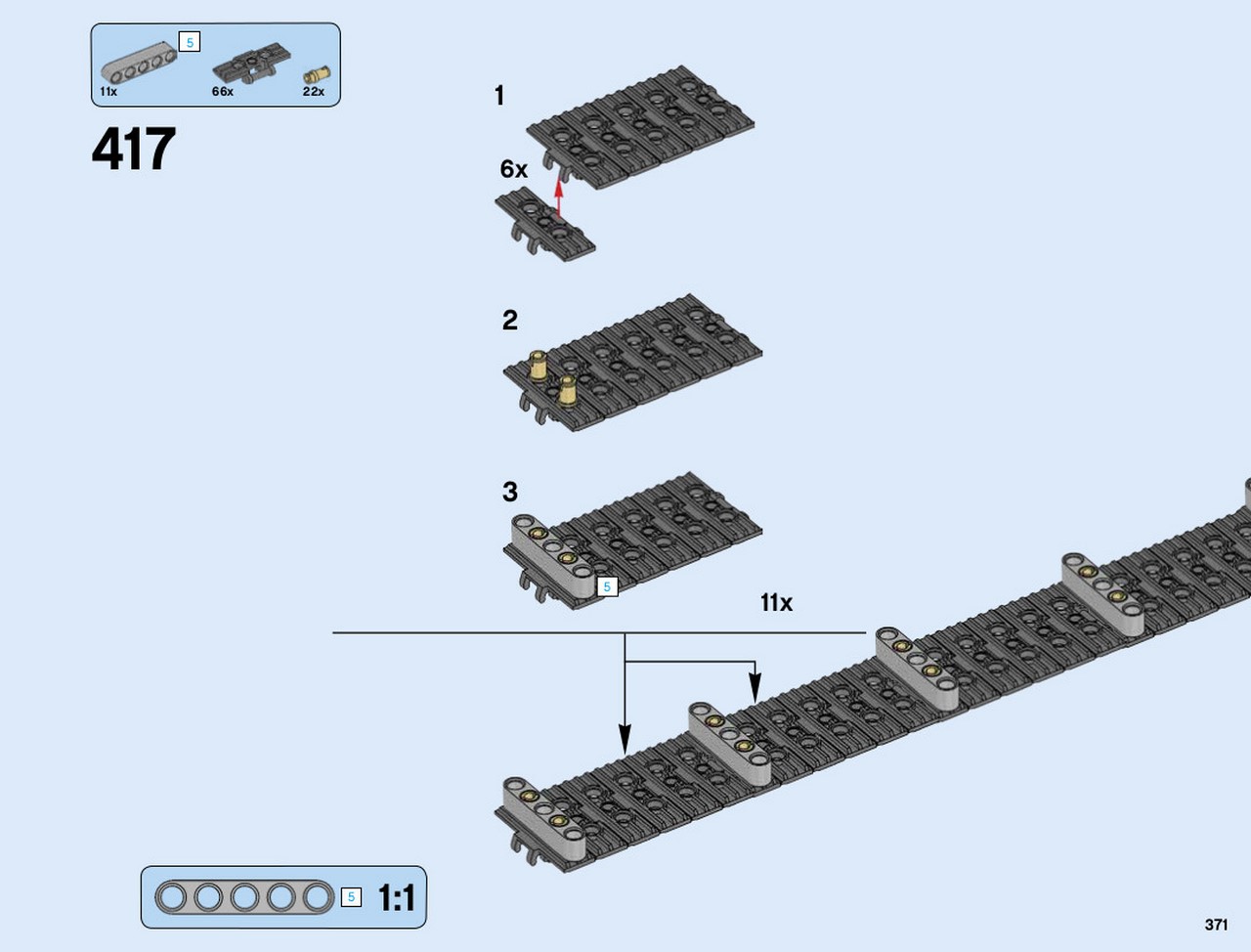 5
11x
66x
22x

417

1
6x

2

3
5

11x

5
1:1

371