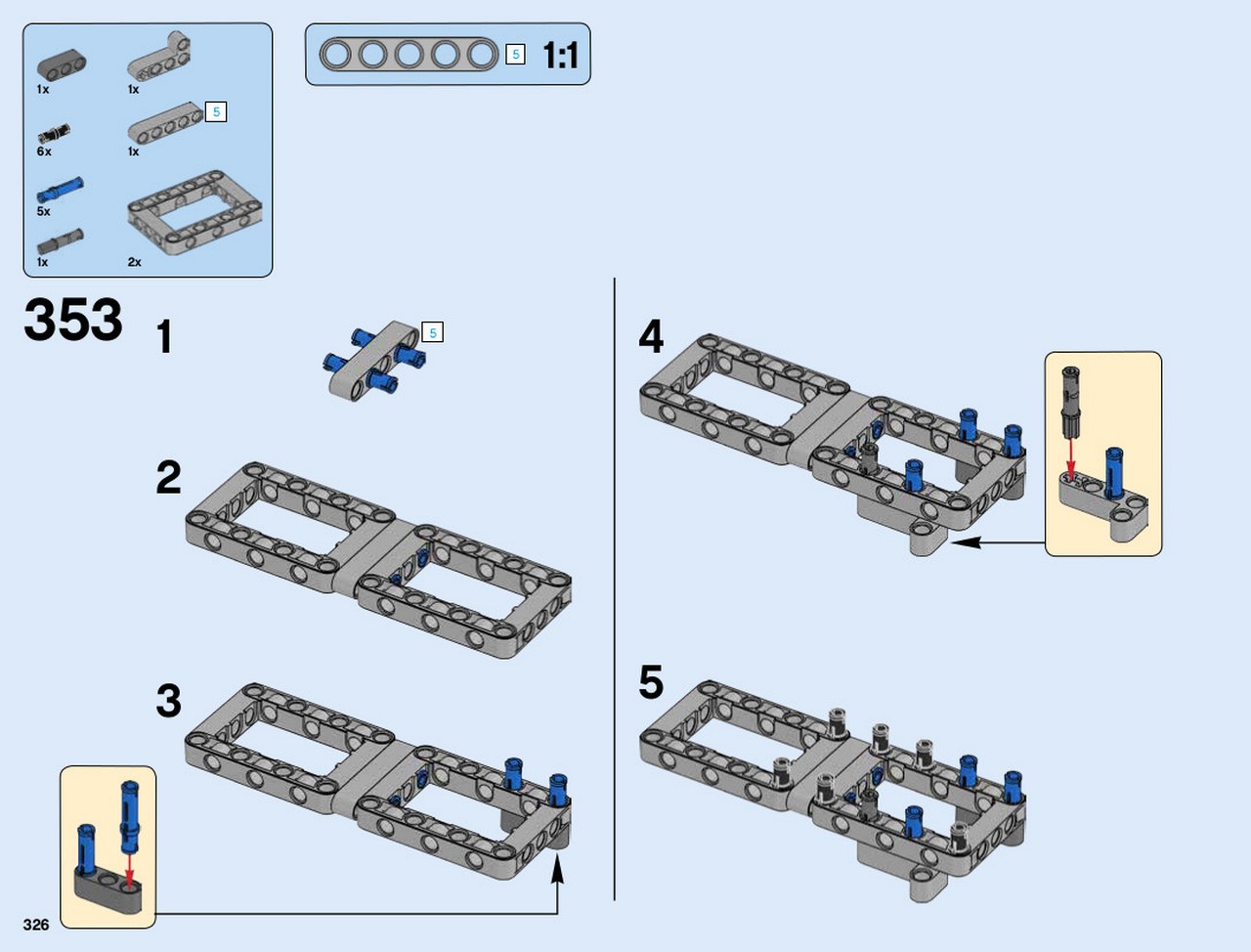 1x
1x
5
6x
1x
5x
1x
2x

5 1:1

353

1

5

2

3

4

5

326