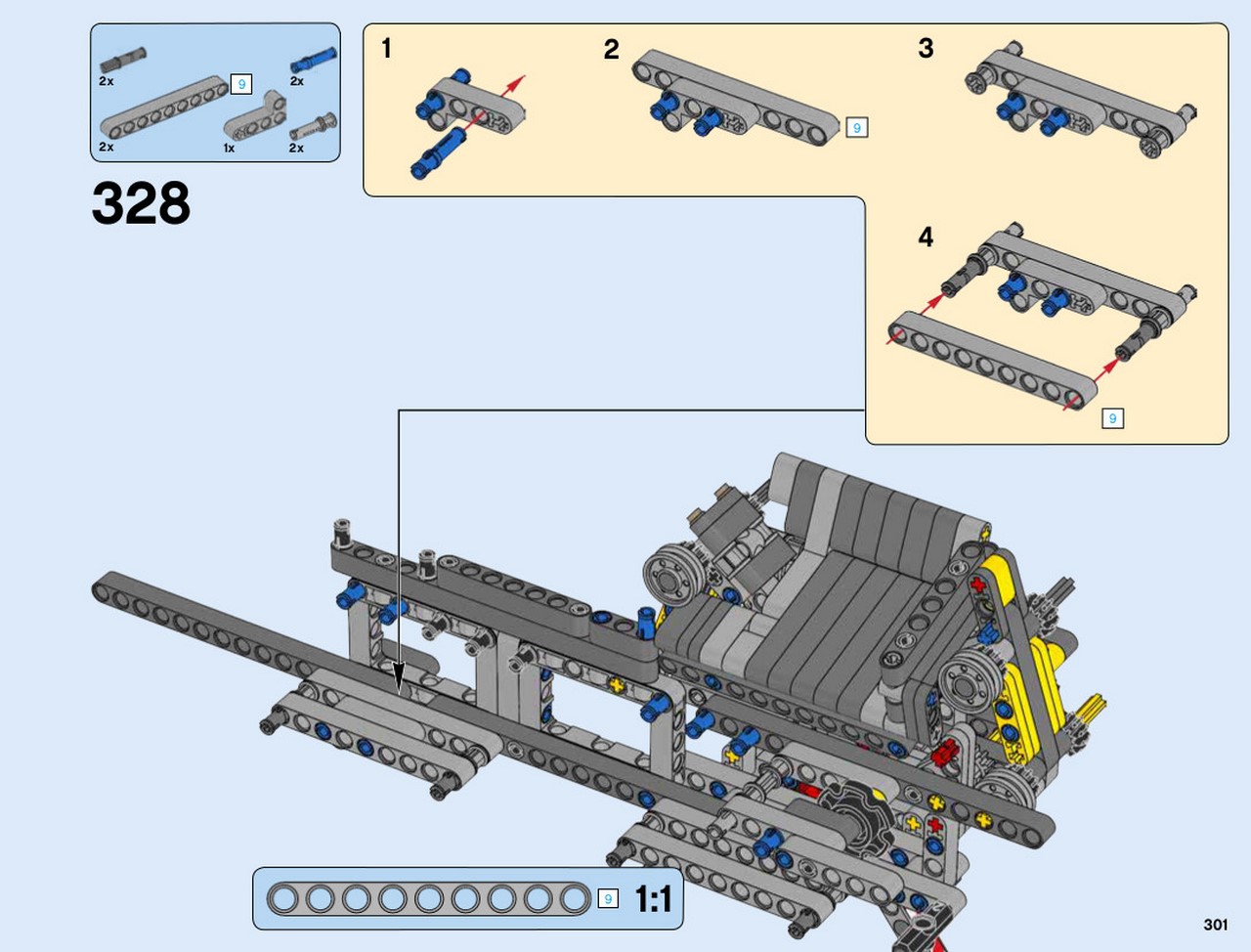 2x
9
2x
2x
1x
2x

328

1
2
9
3
4
9

9
1:1

301