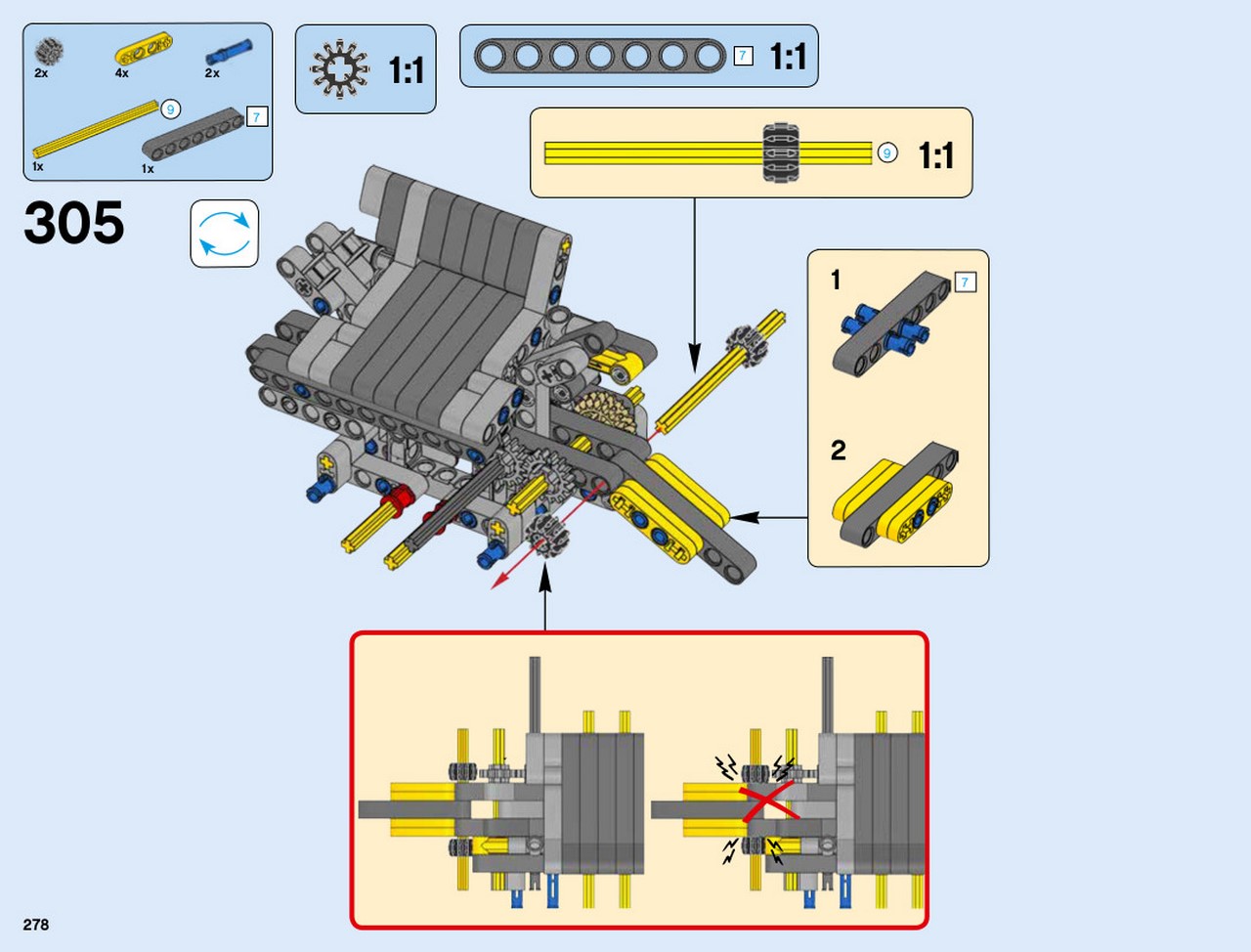 2x
4x
2x
9
7
1x
1x

1:1

7
1:1

9
1:1

305

1
7

2

278