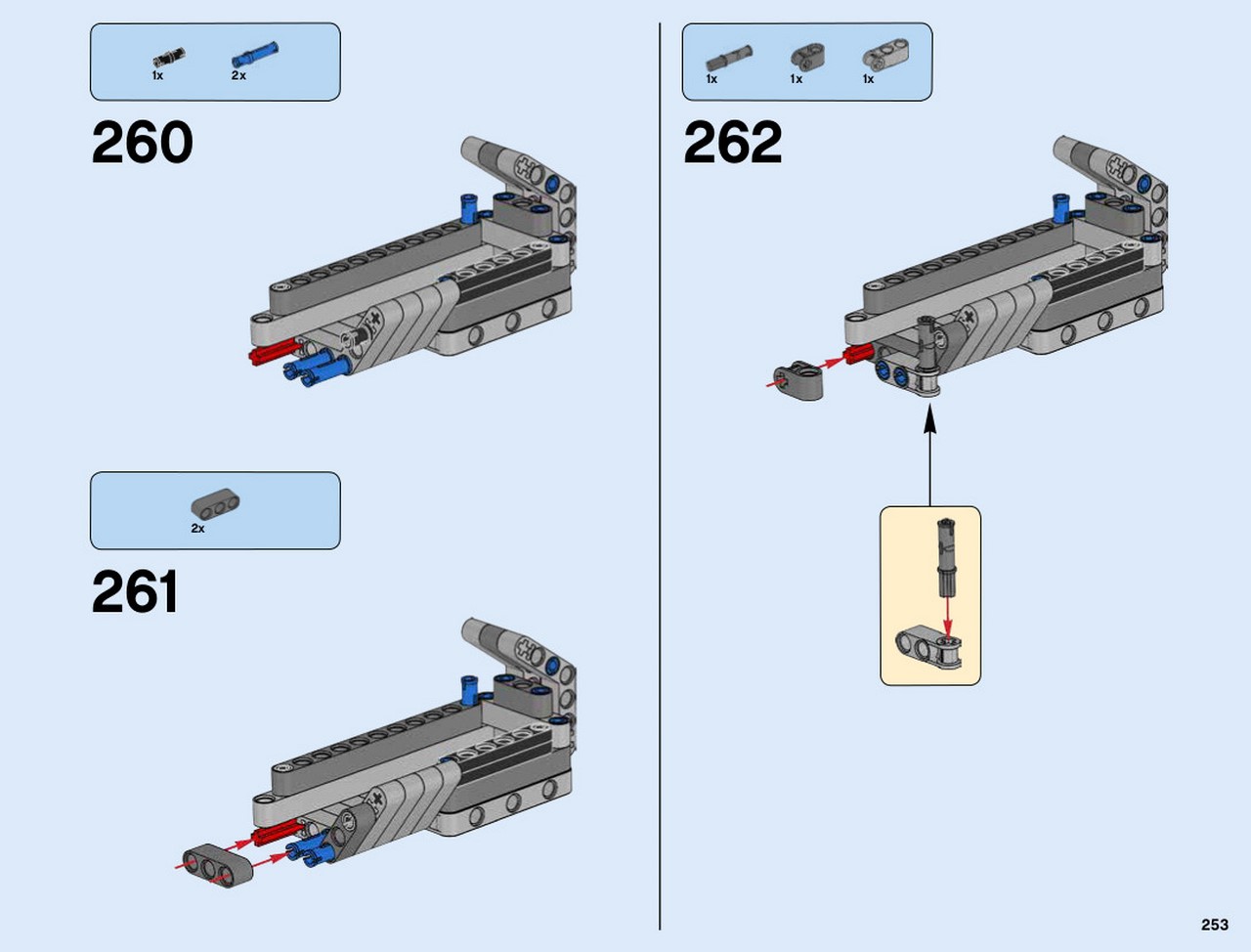 1x 2x

260

2x

261

1x 1x 1x

262

253