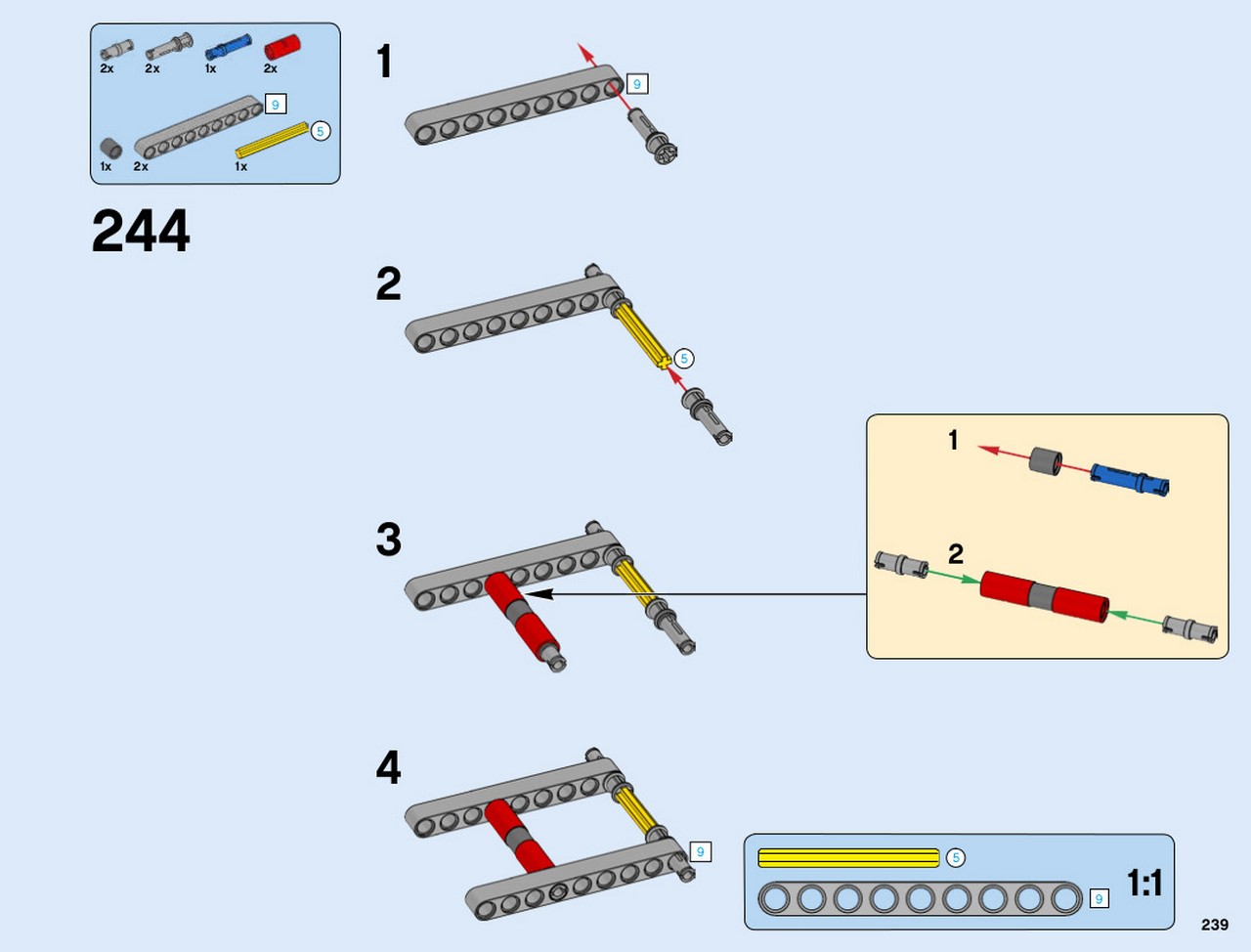 2x 2x 1x 2x
9
5
1x 2x 1x

244

1
9

2
5

3

1

2

4
9

5
9
1:1

239