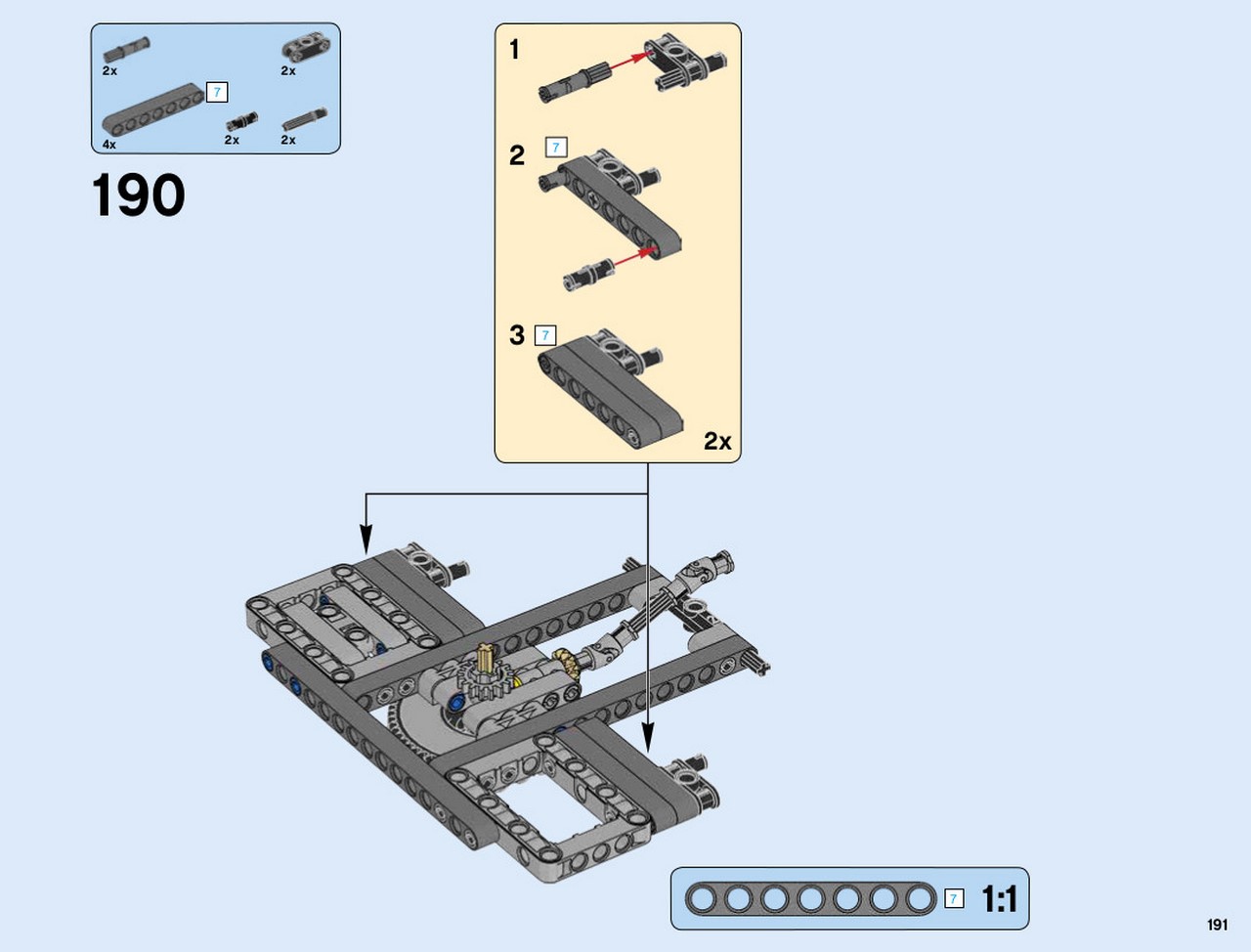 2x
2x
7
4x
2x
2x

190

1

2 7

3 7

2x

7 1:1

191