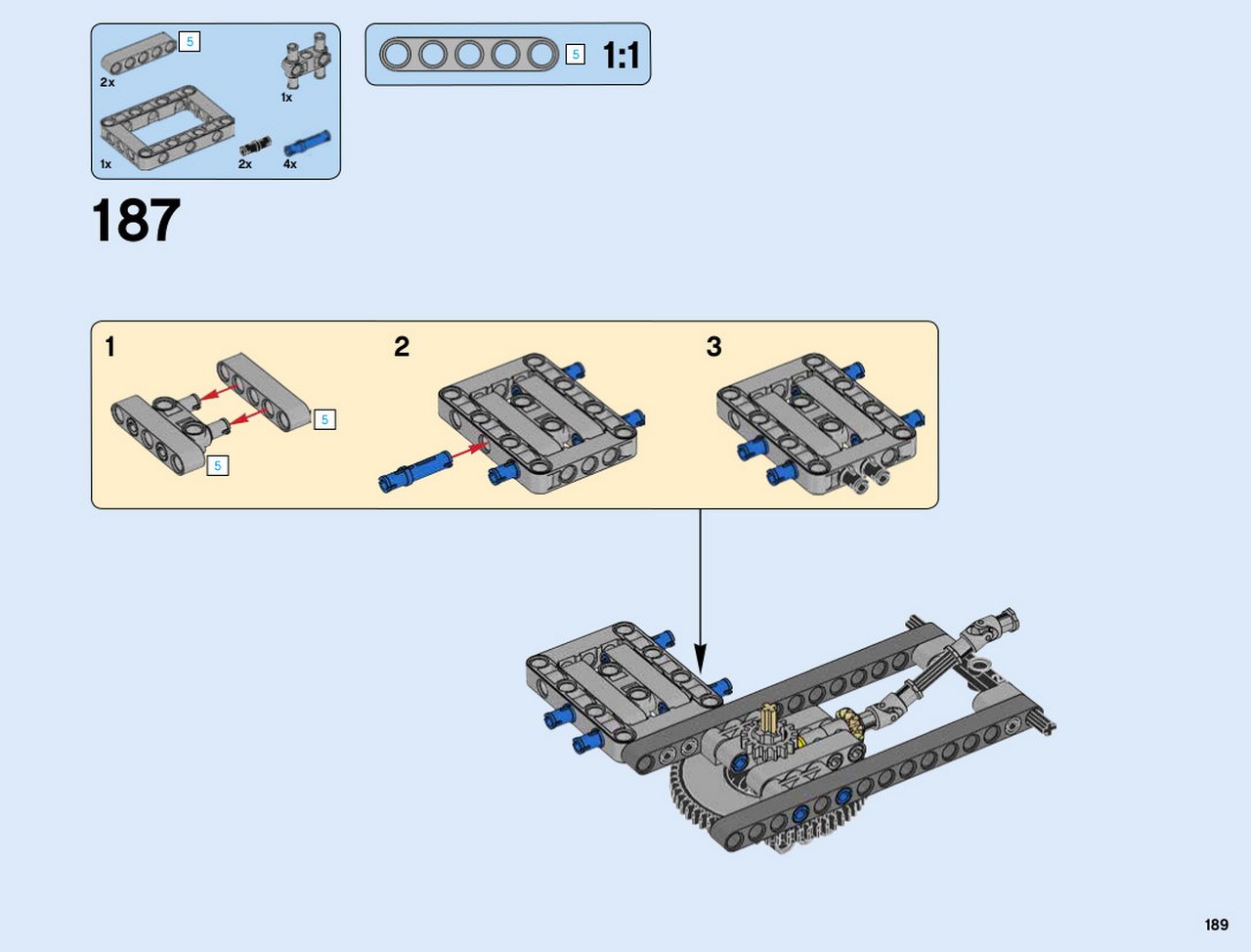 5
2x
1x
1x
2x
4x

5 1:1

187

1
5
5

2

3

189