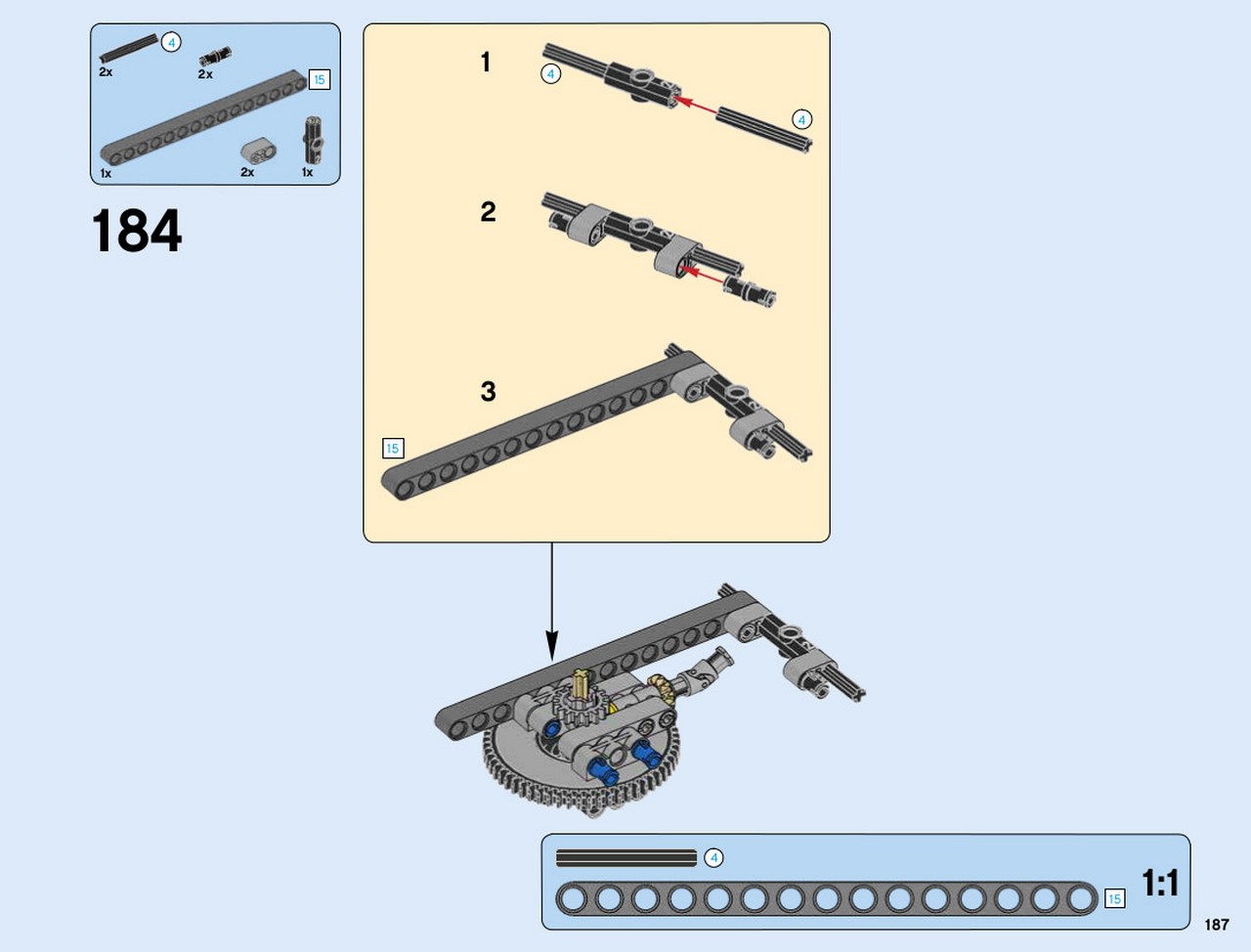 4
2x
2x
15
1x
2x
1x

184

1
4
4

2

3
15

4
15
1:1

187