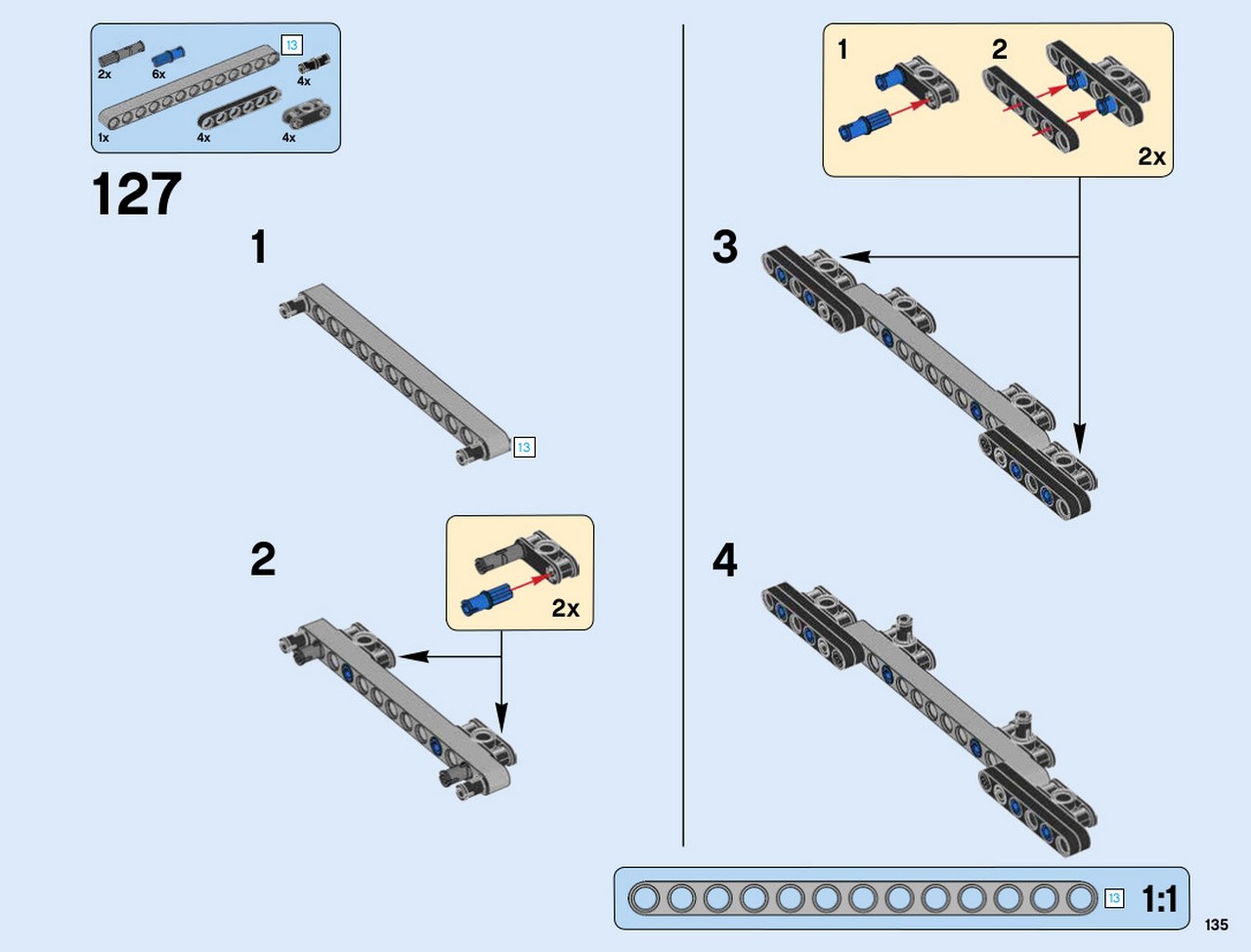 2x
6x
13
4x
1x
4x
4x

127

1

13

2

2x

1
2

2x

3

4

13
1:1

135