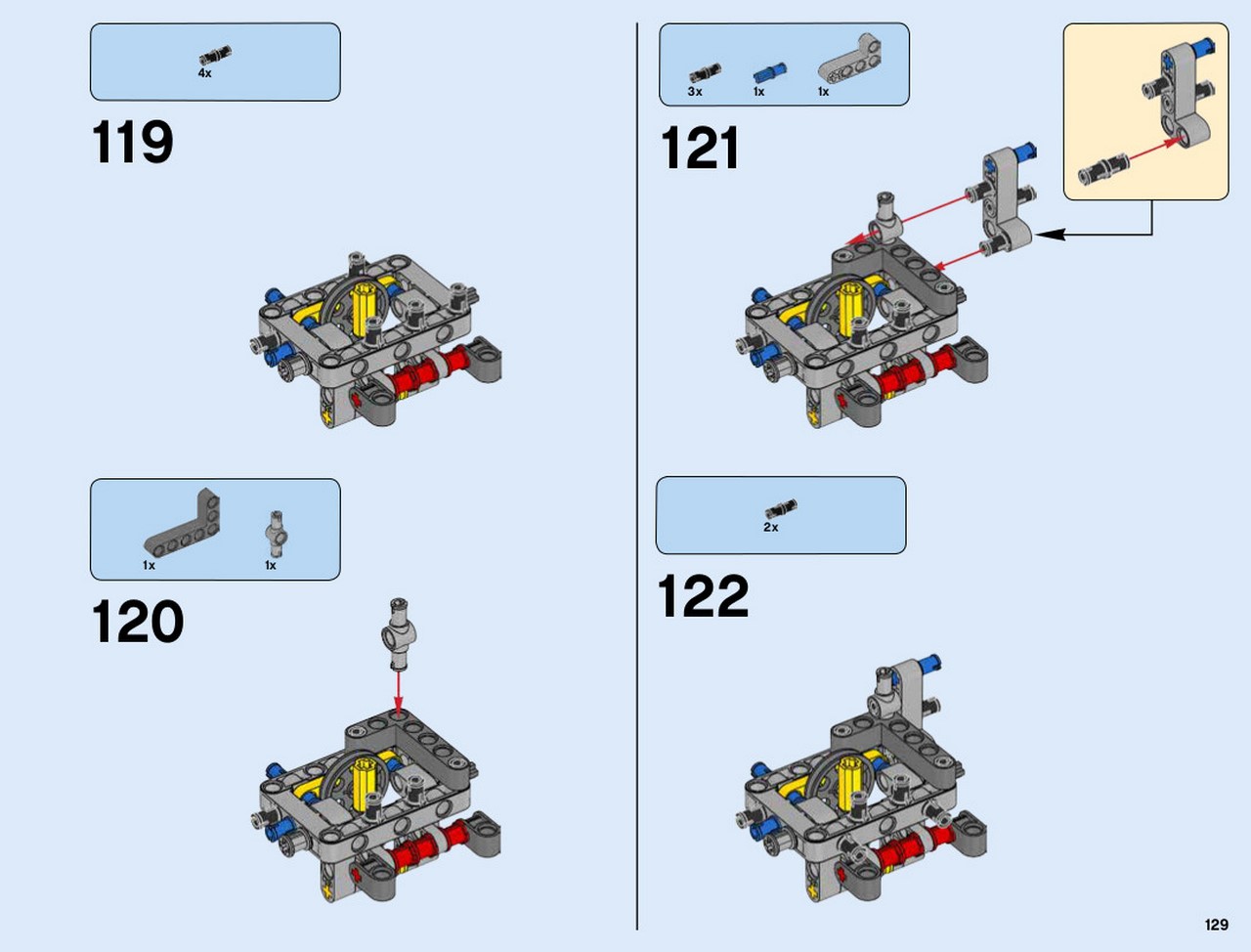 4x

119

1x 1x

120

3x 1x 1x

121

2x

122

129