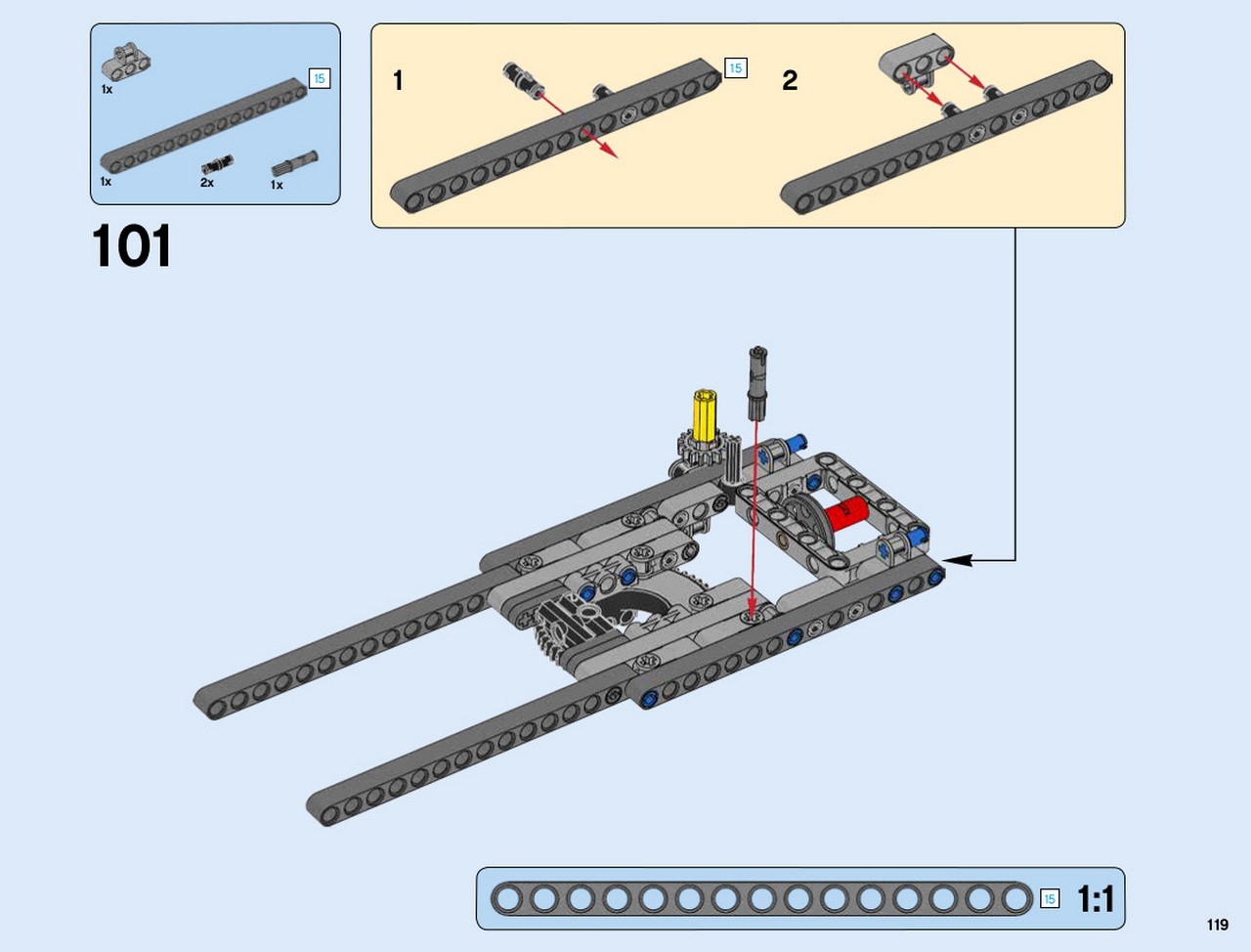 1x

15

1x

2x

1x

101

1

15

2

15

1:1

119