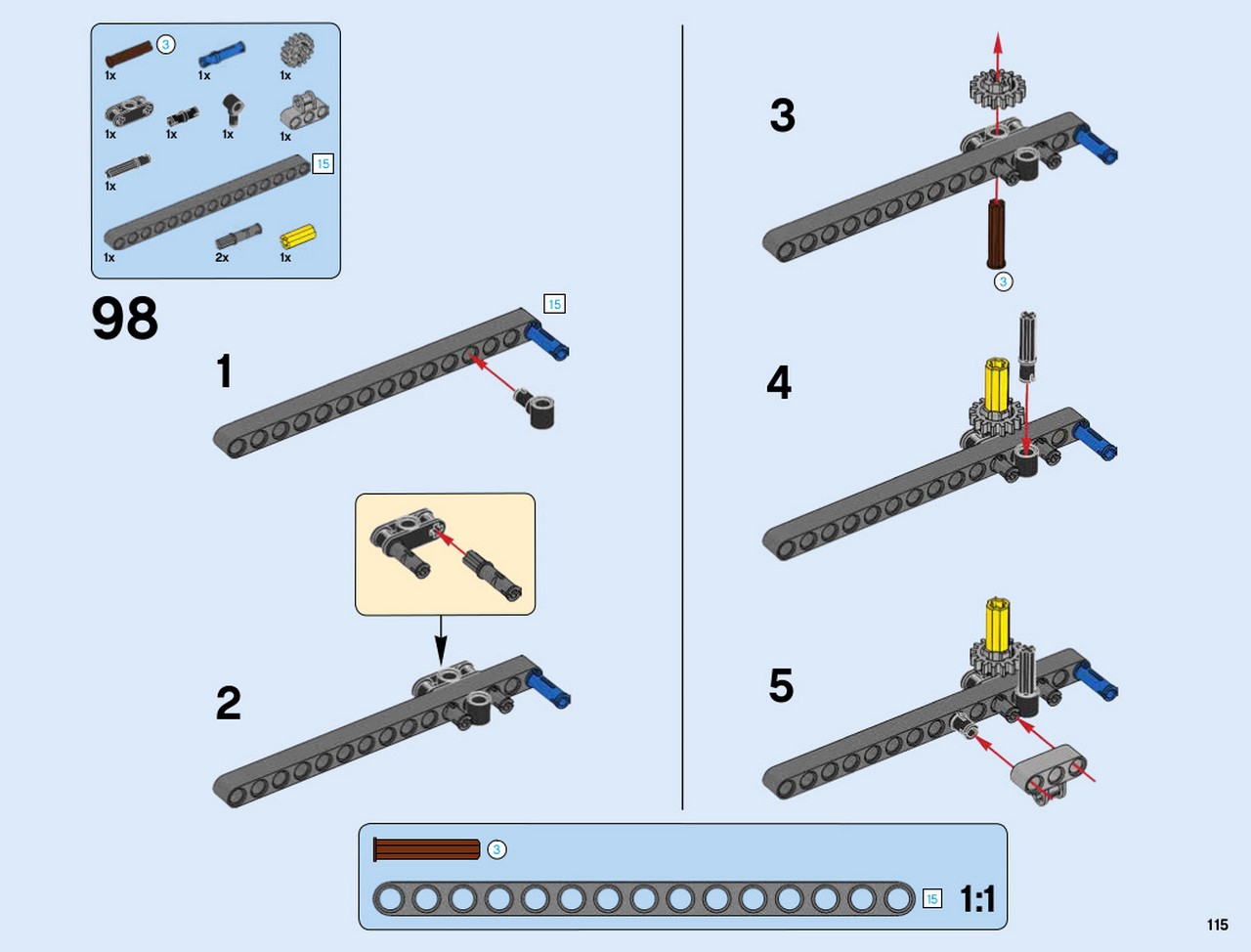 3
1x
1x
1x
1x
1x
1x
1x
1x
15
1x
2x
1x

98

1
15

2

3
3

4

5

3
15
1:1

115