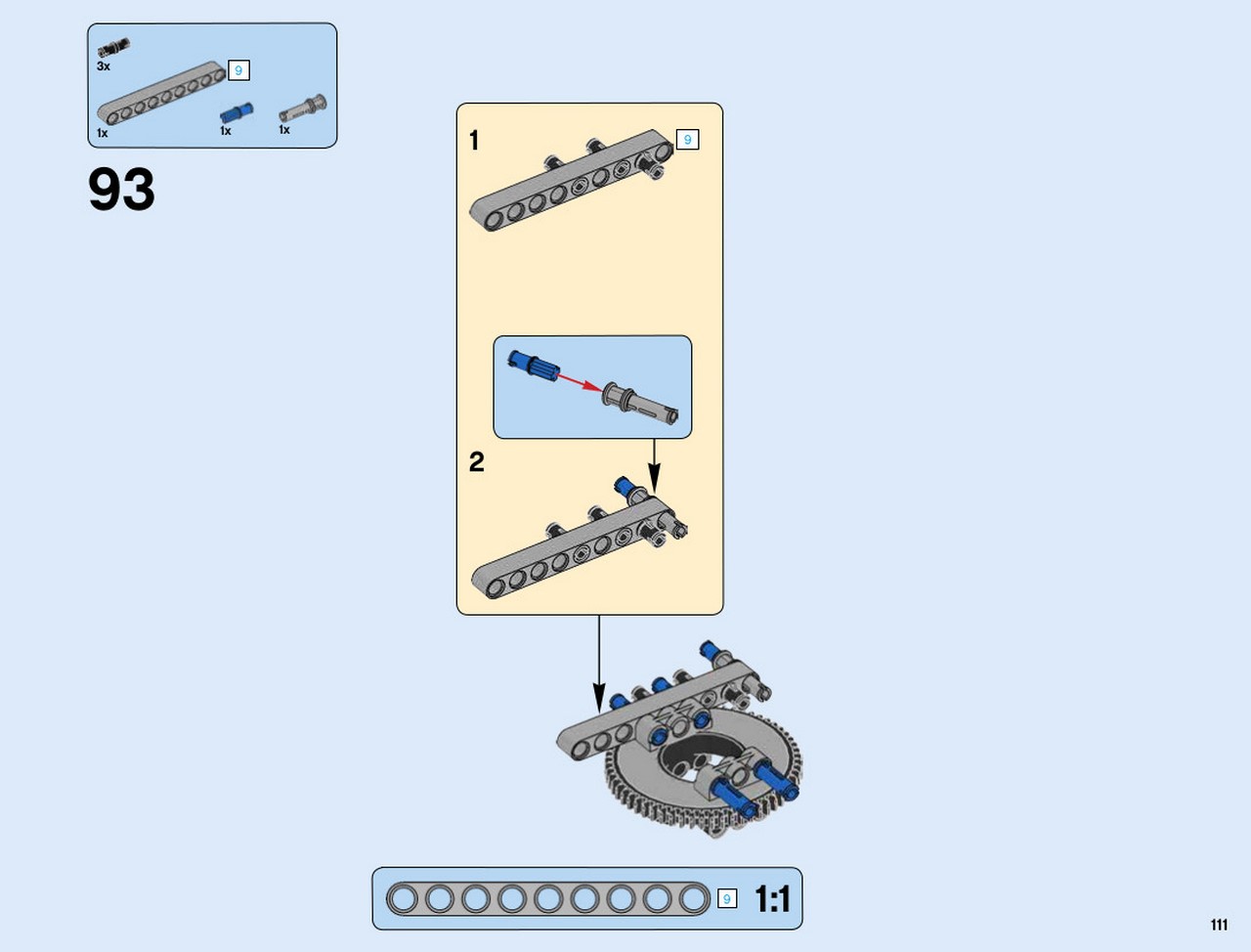 3x
9
1x
1x
1x

93

1
9

2

9
1:1

111