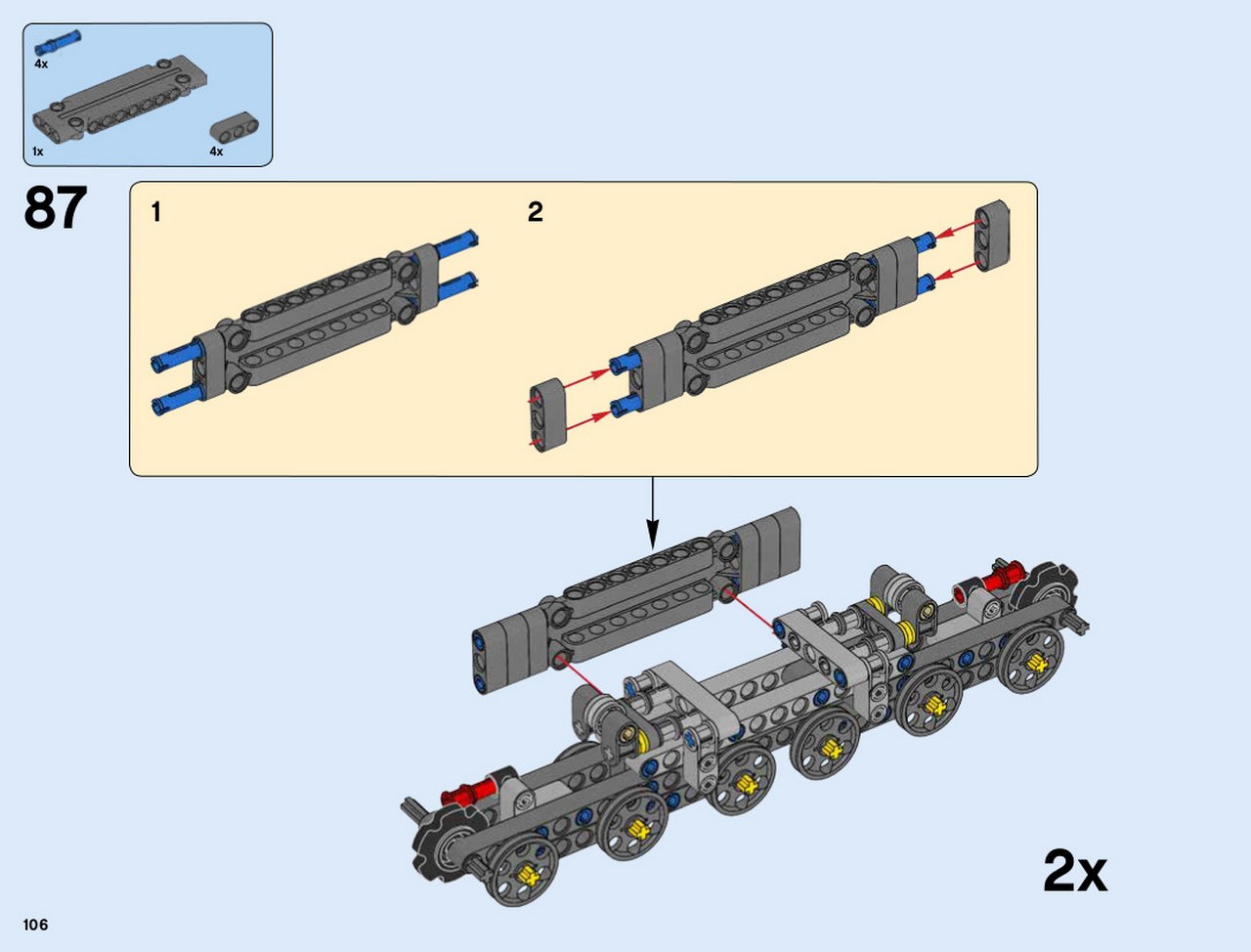 4x

1x

4x

87

1

2

2x

106