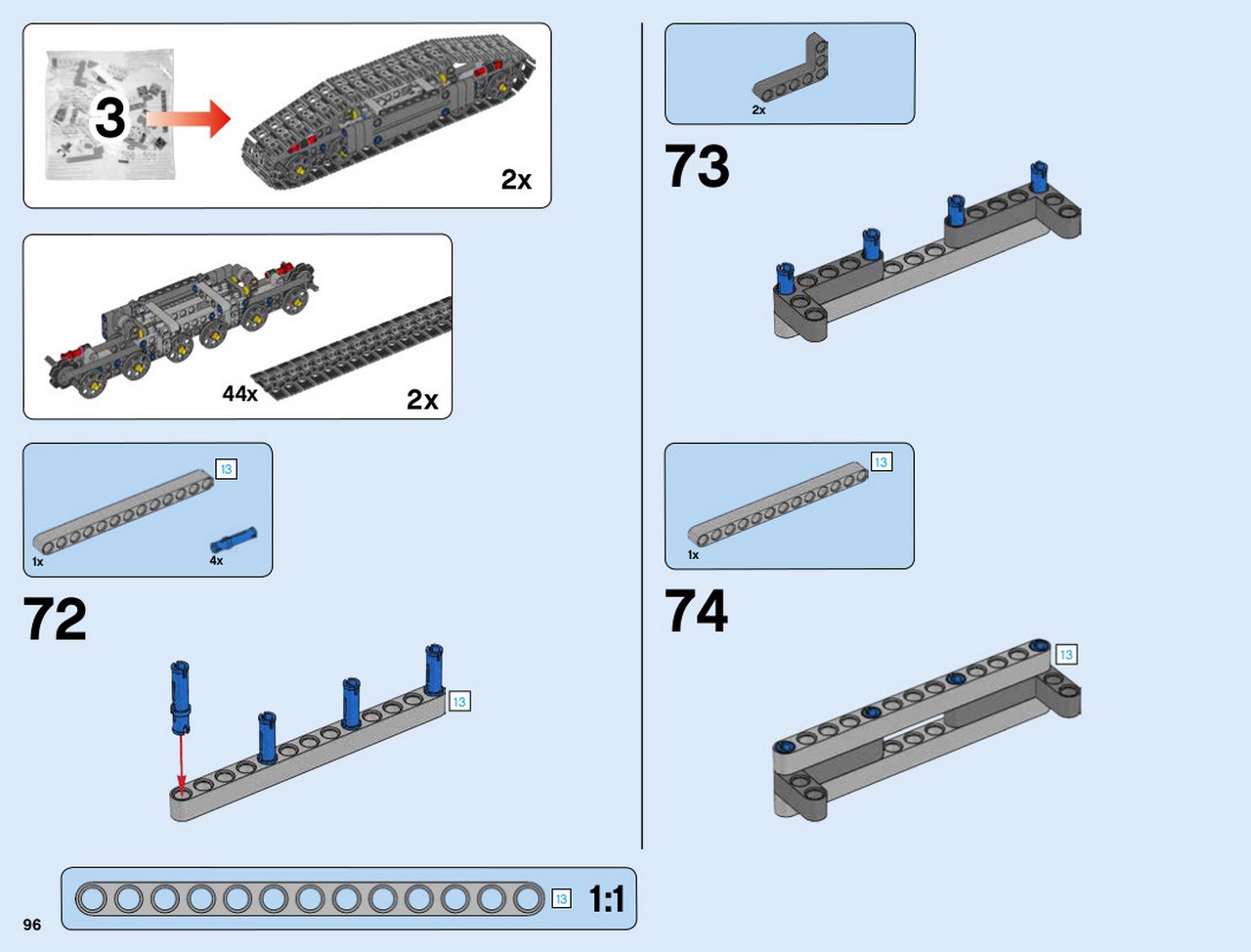 3

2x

44x

2x

13

1x

4x

72

13

13

1:1

96

2x

73

13

1x

74

13