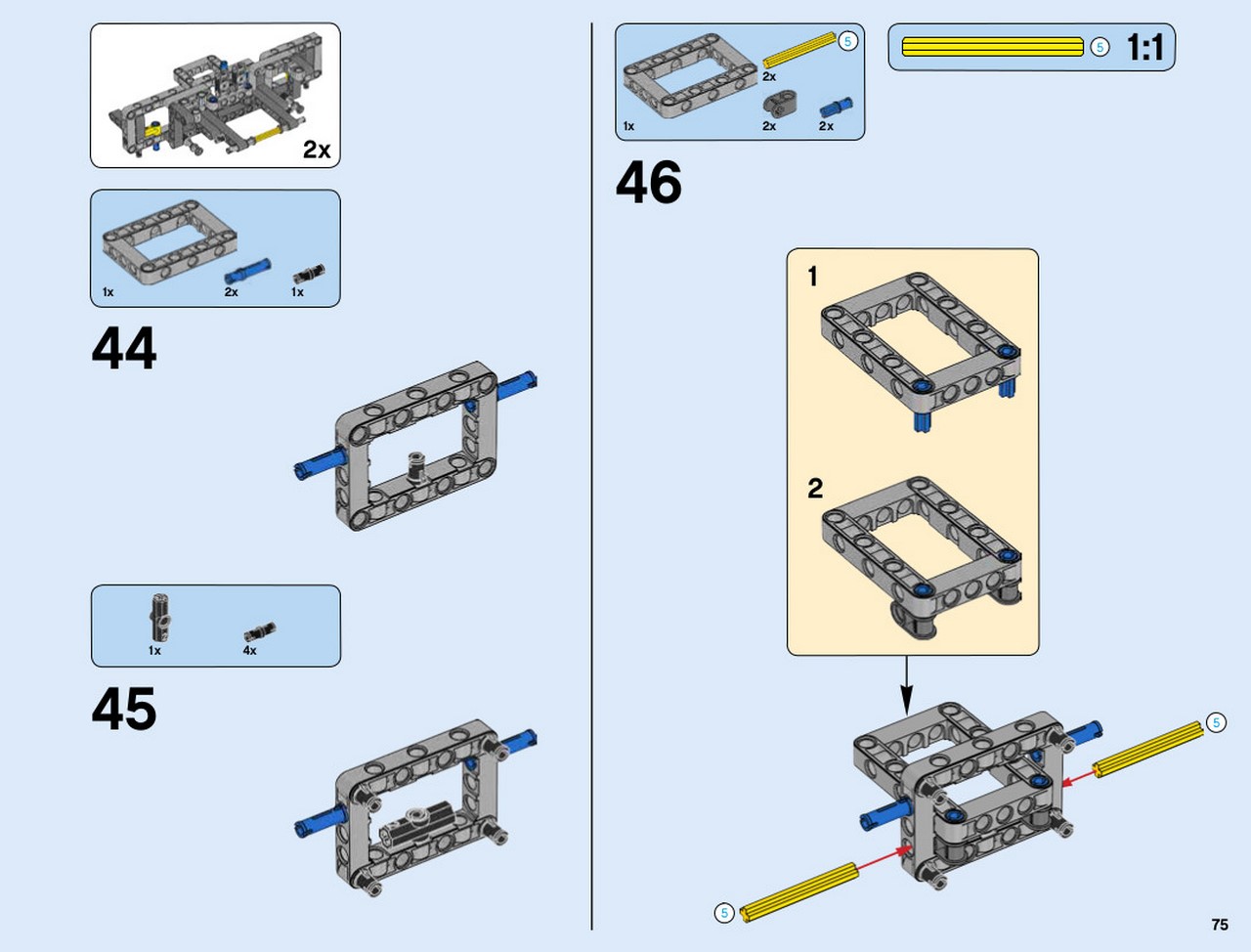 2x

1x 2x 1x

44

1x 4x

45

5
2x
1x 2x 2x

5 1:1

46

1

2

5

5

75