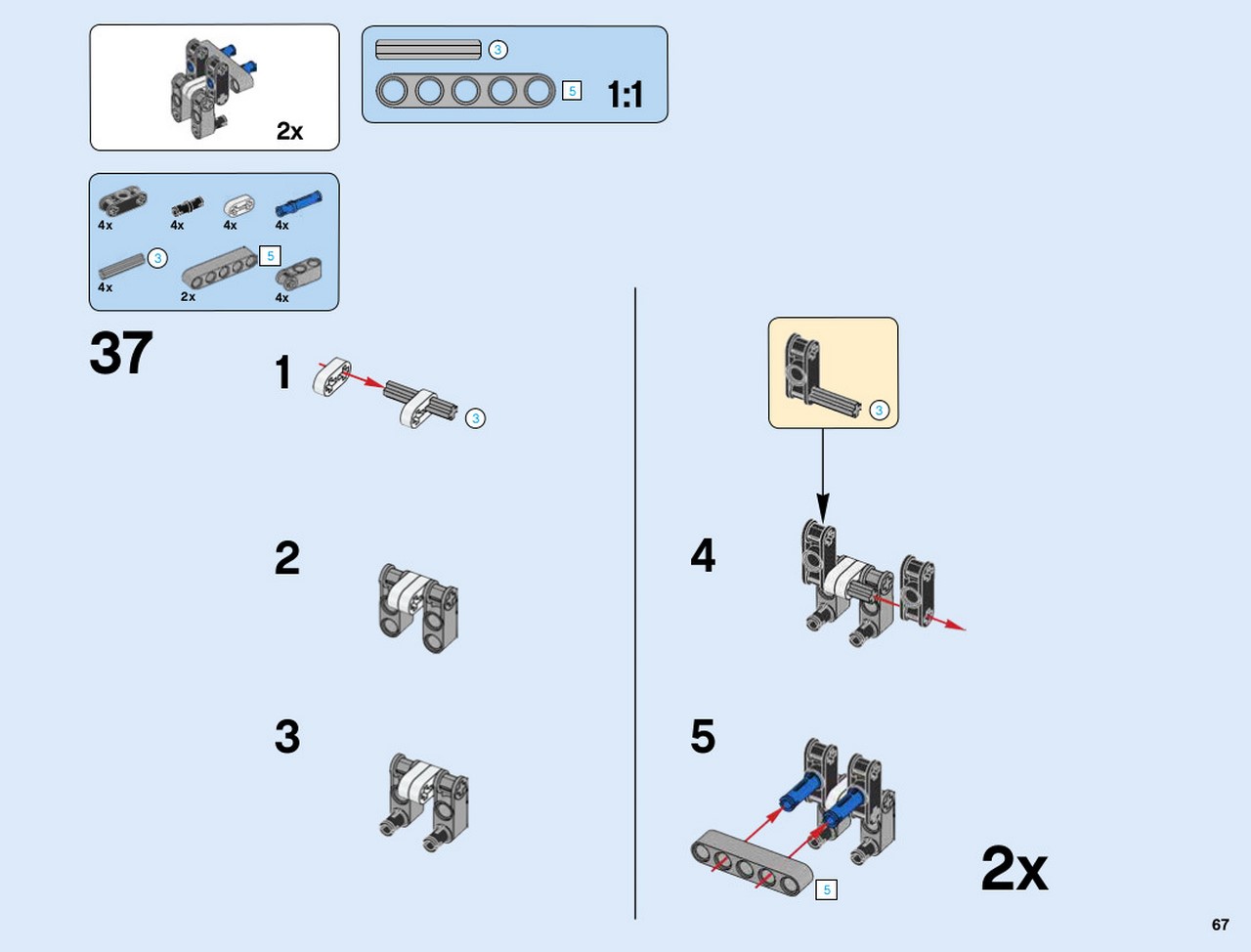 2x

3
5
1:1

4x
4x
4x
4x
3
4x
5
2x
4x

37

1
3

2

3

3

4

5
5

2x

67