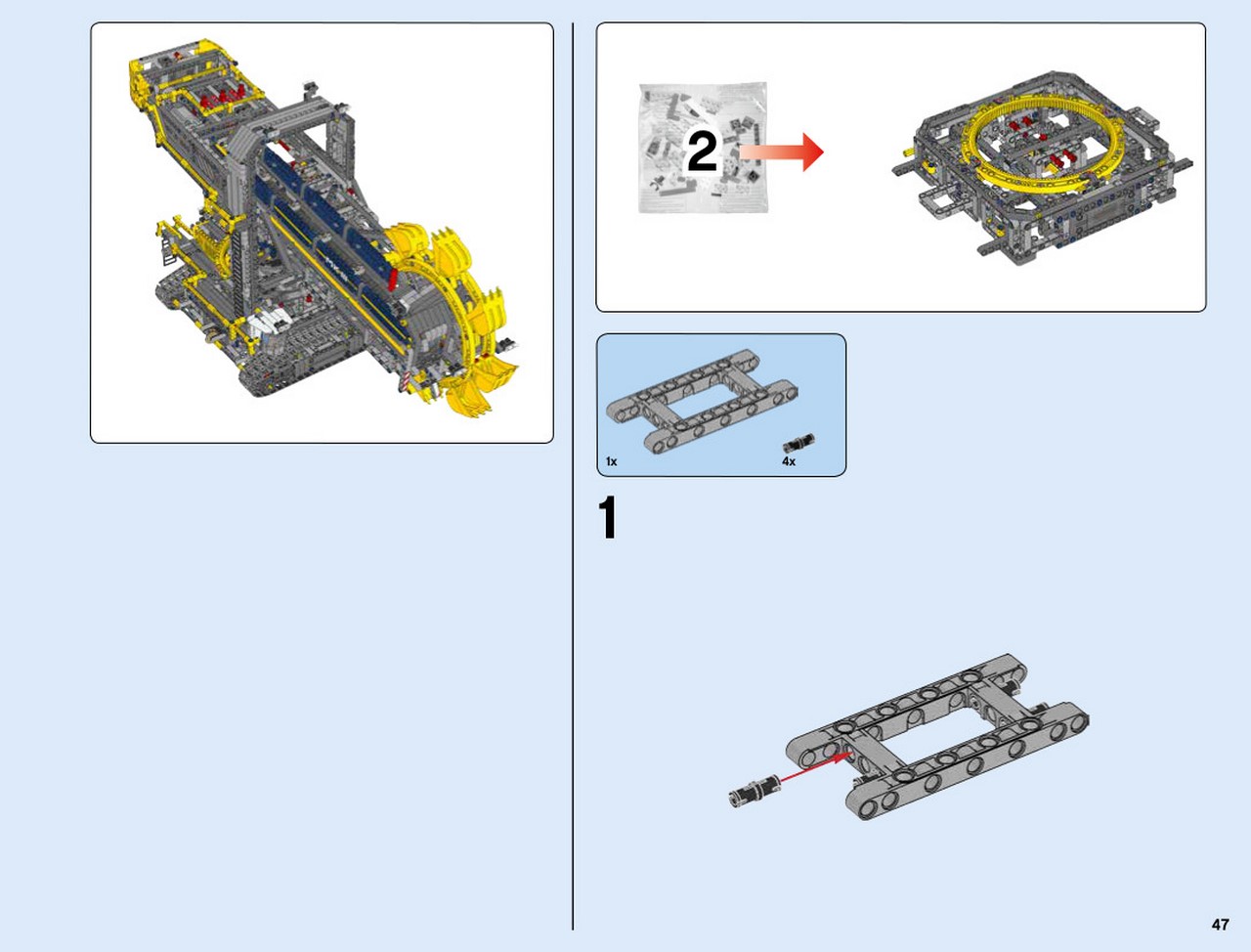 2

1x

4x

1

47