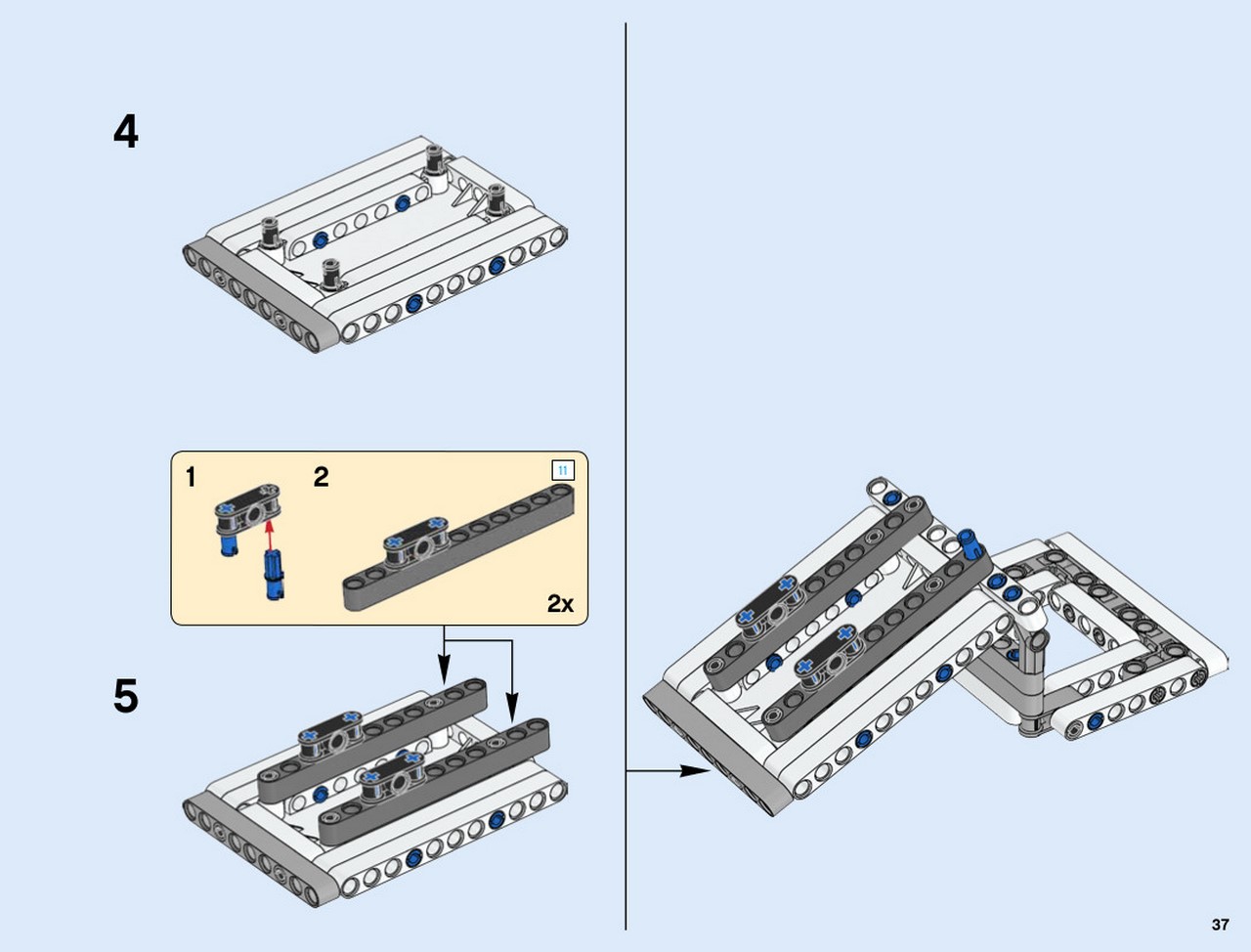 4

1 2 11

2x

5

37