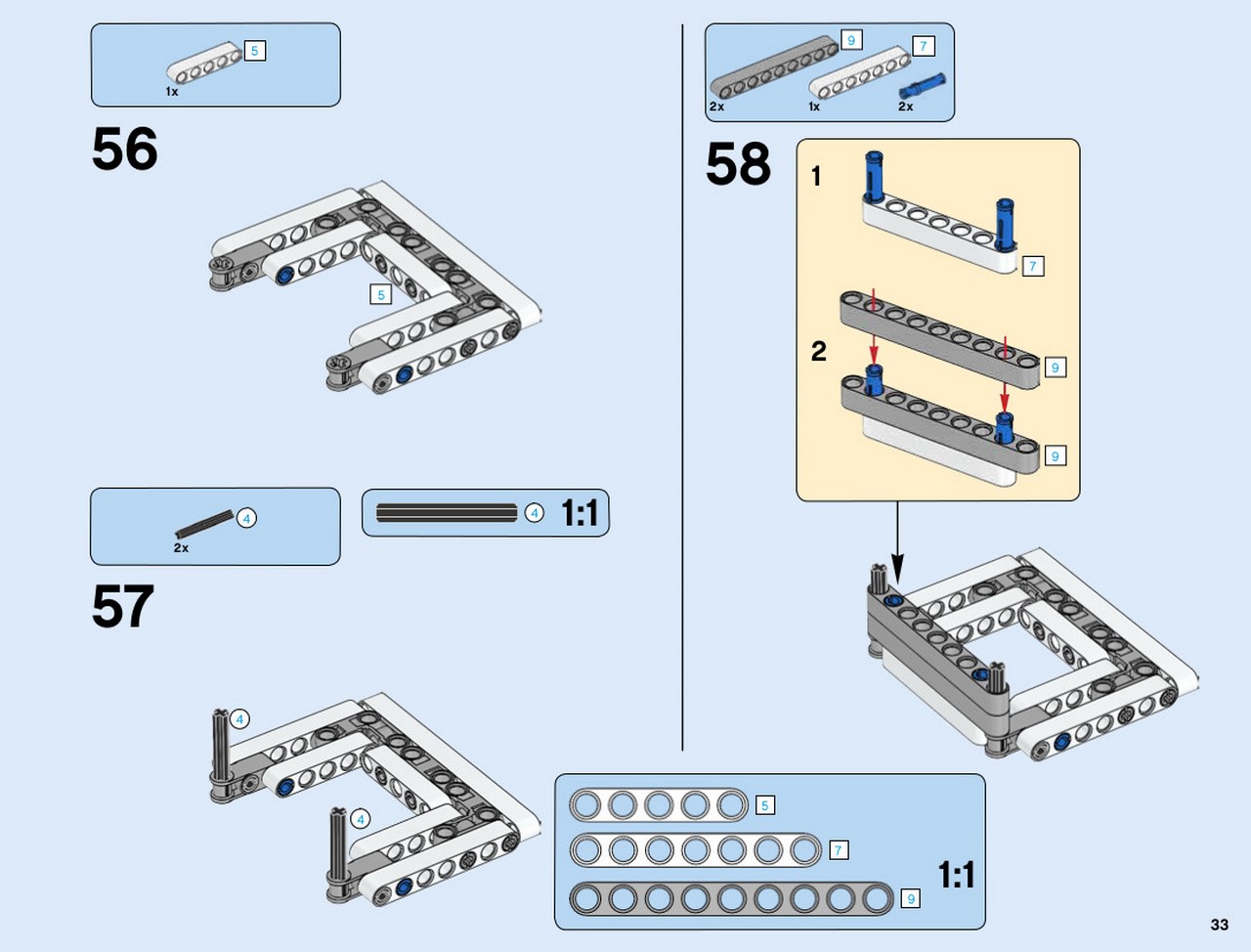 5
1x

56

5

4
2x

4 1:1

57

4

4

9 7
2x 1x 2x

58

1

7

2

9

9

5

7

9

1:1

33