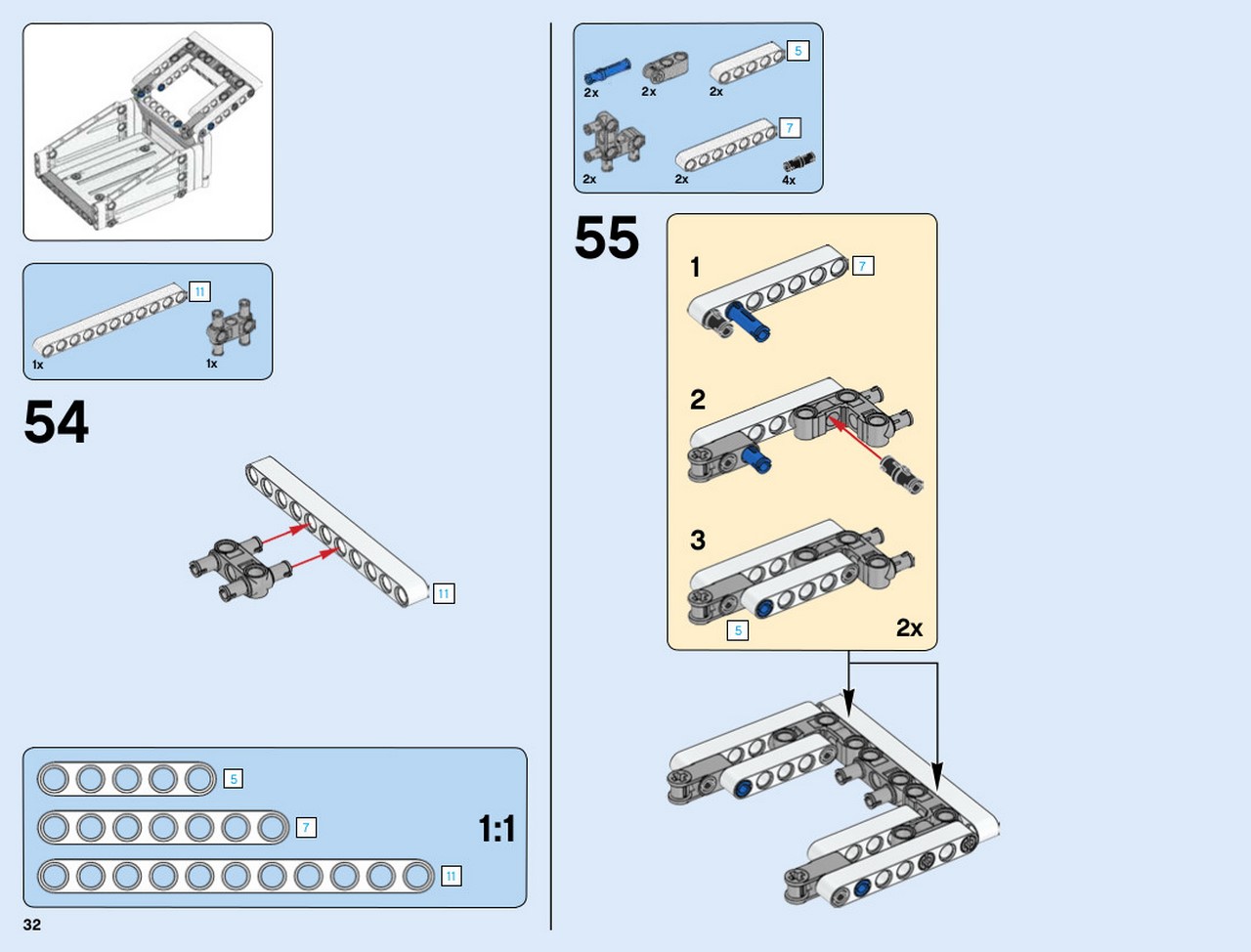 11
1x
1x

54

11

5
7
11
1:1

32

5
2x
2x
2x
7
2x
2x
4x

55

1
7

2

3
5
2x