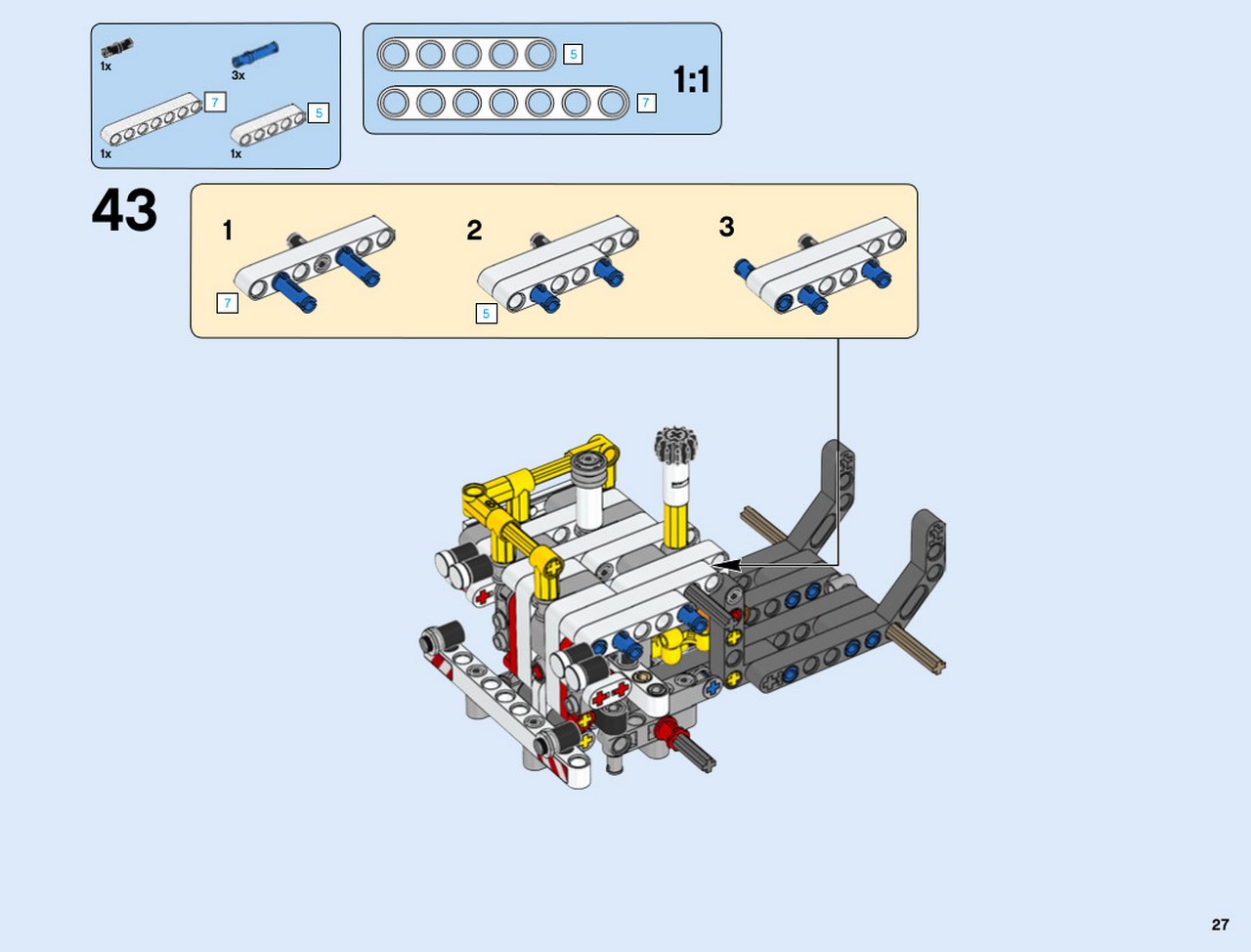 1x

3x

7

5

1x

1x

5

7

1:1

43

1

7

2

5

3

27