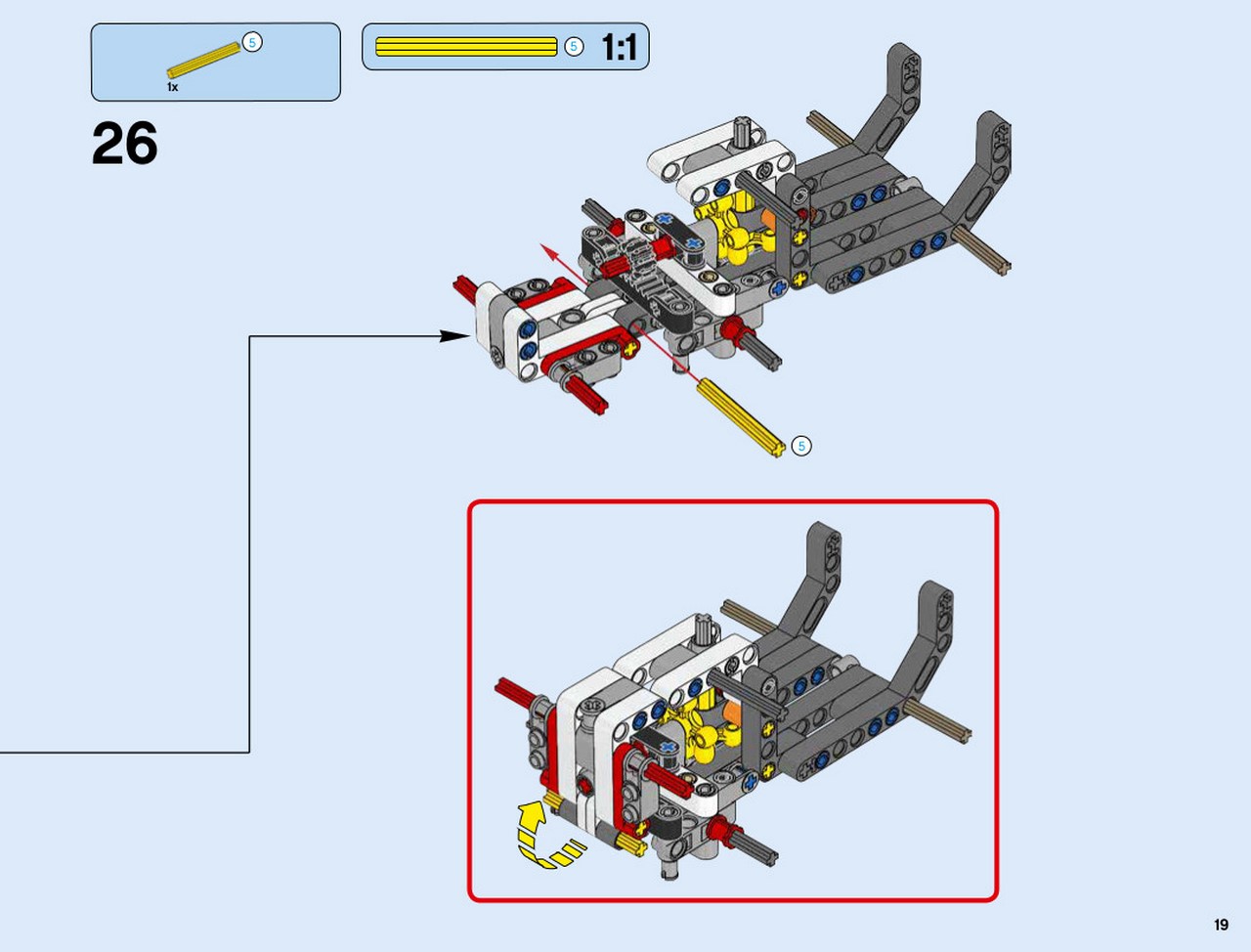 5
1x

5 1:1

26

5

19