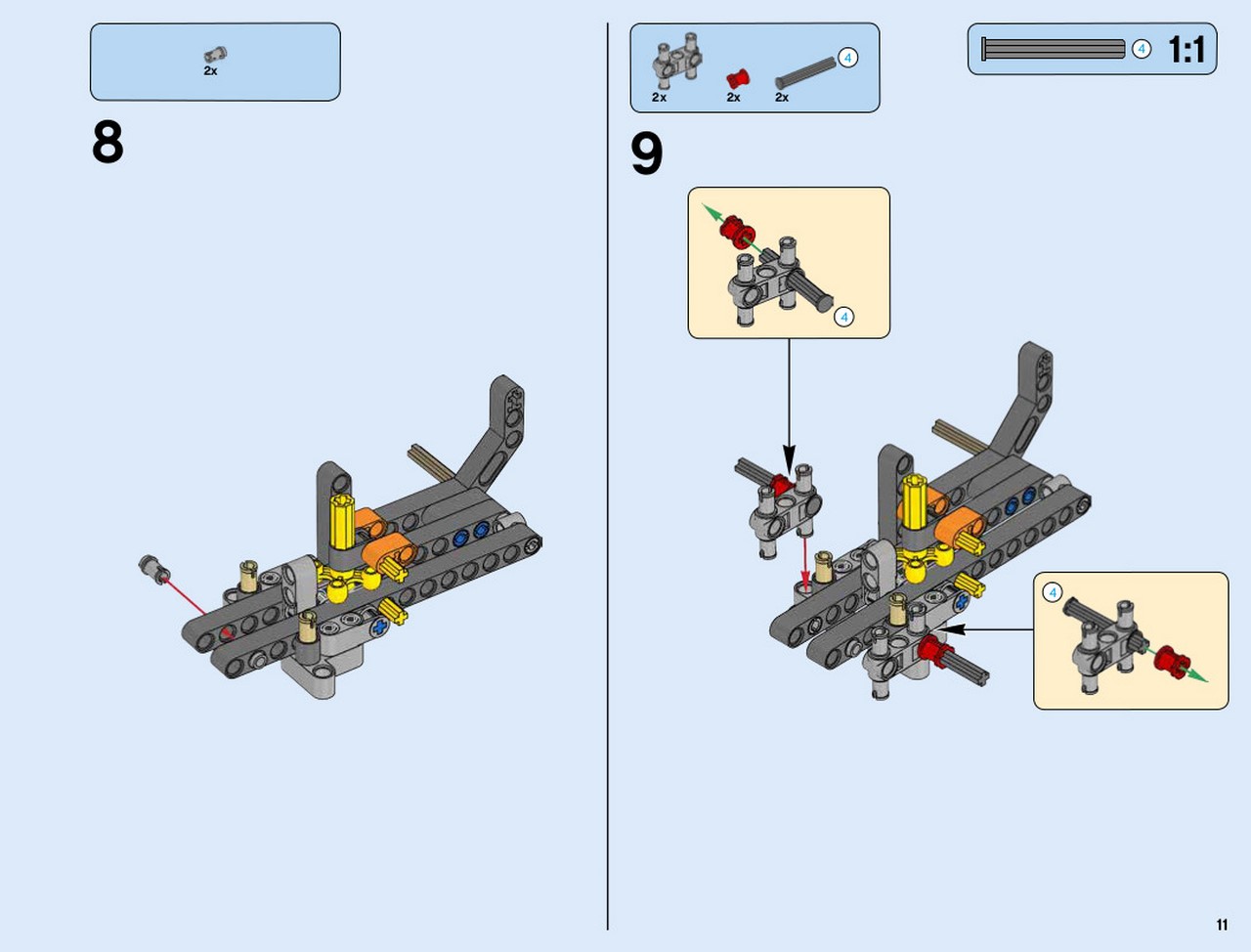 2x

8

2x 2x 2x 4

4 1:1

9

4

4

11