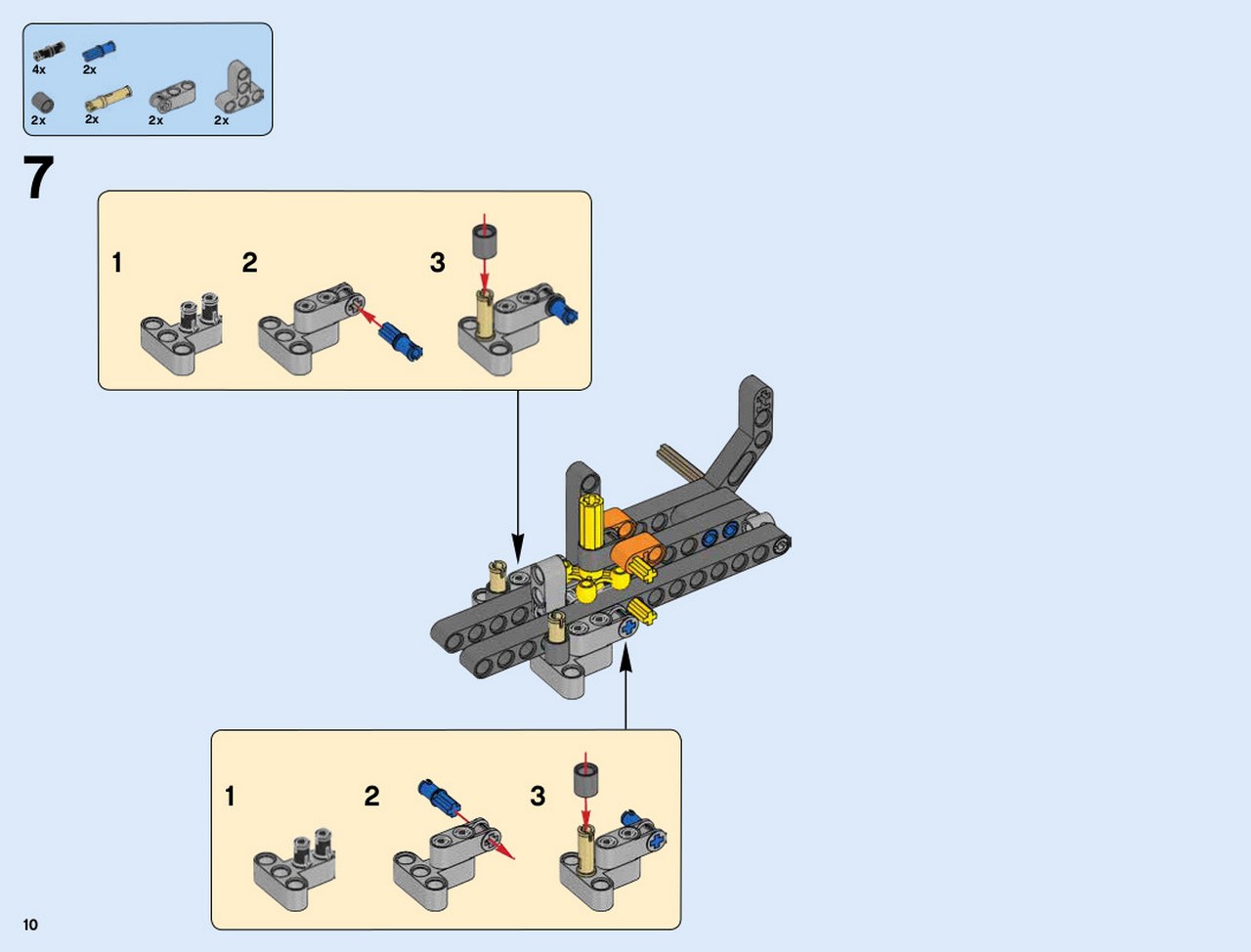 4x 2x
2x 2x 2x 2x

7

1 2 3

1 2 3

10